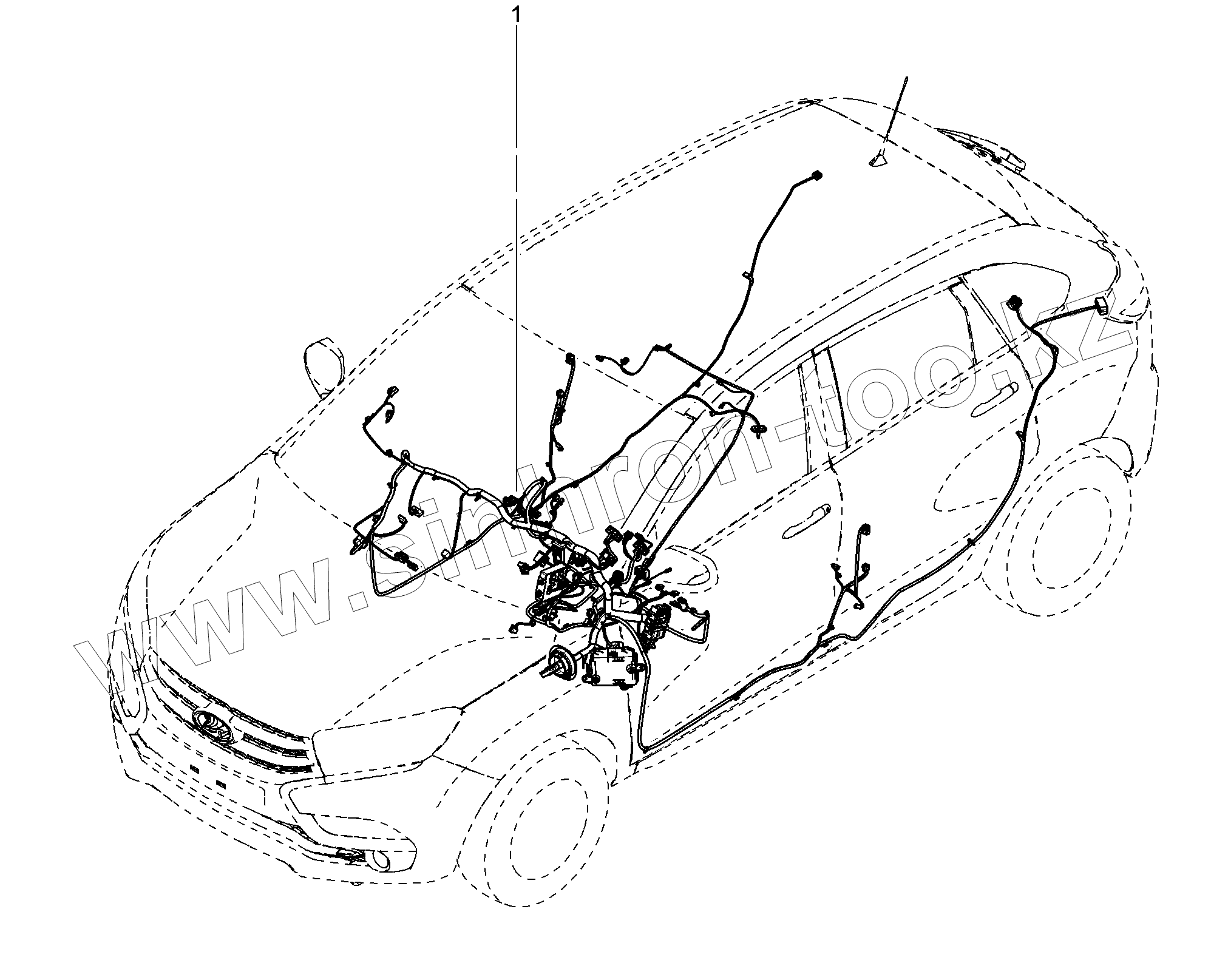 1

www.sinhron-too.kz