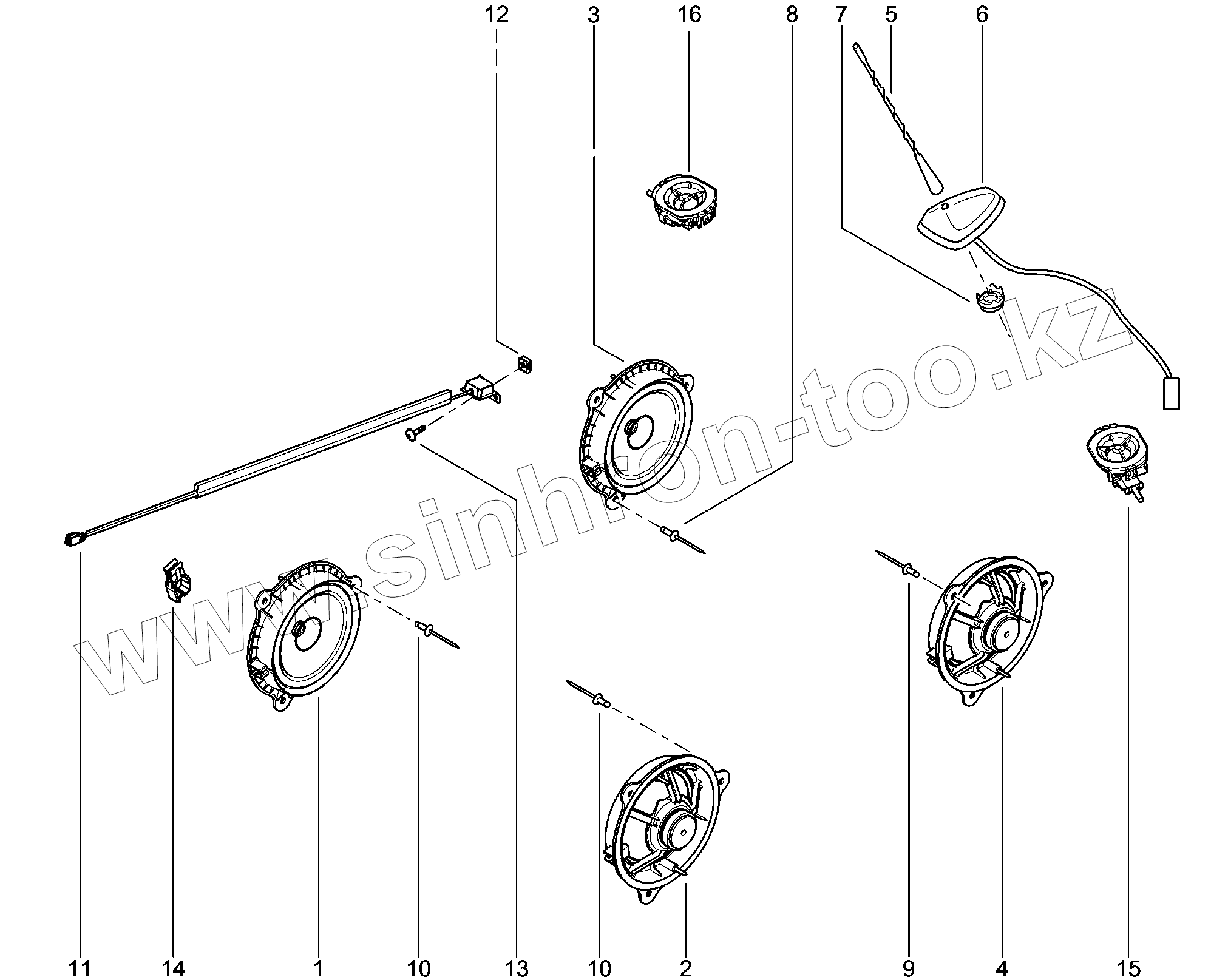 12 3 16 8 7 5 6

www.sinhron-too.kz

11 14 1 10 13 10 2 9 4 15