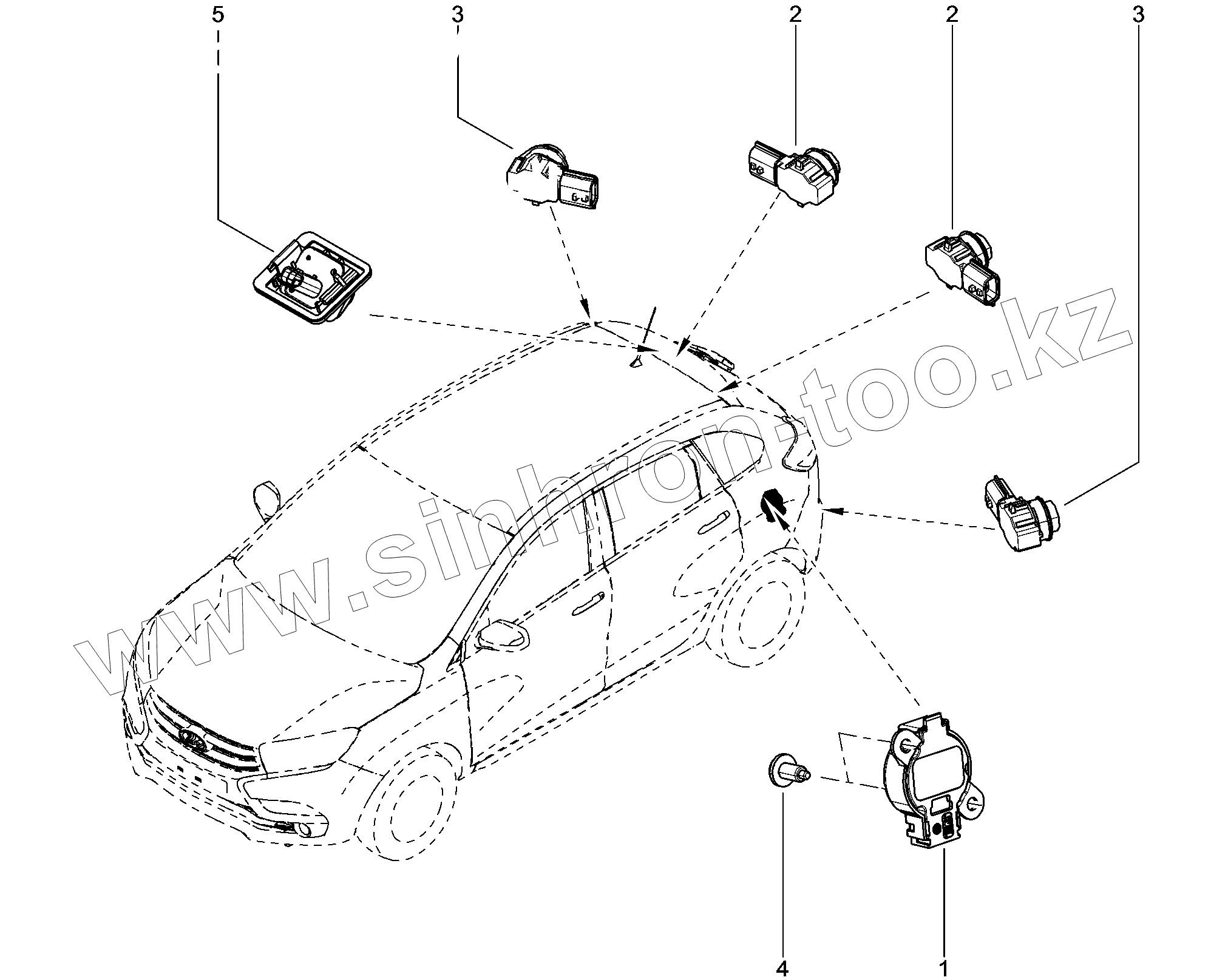 5
3
2
2
3
www.sinhron-too.kz
4
1