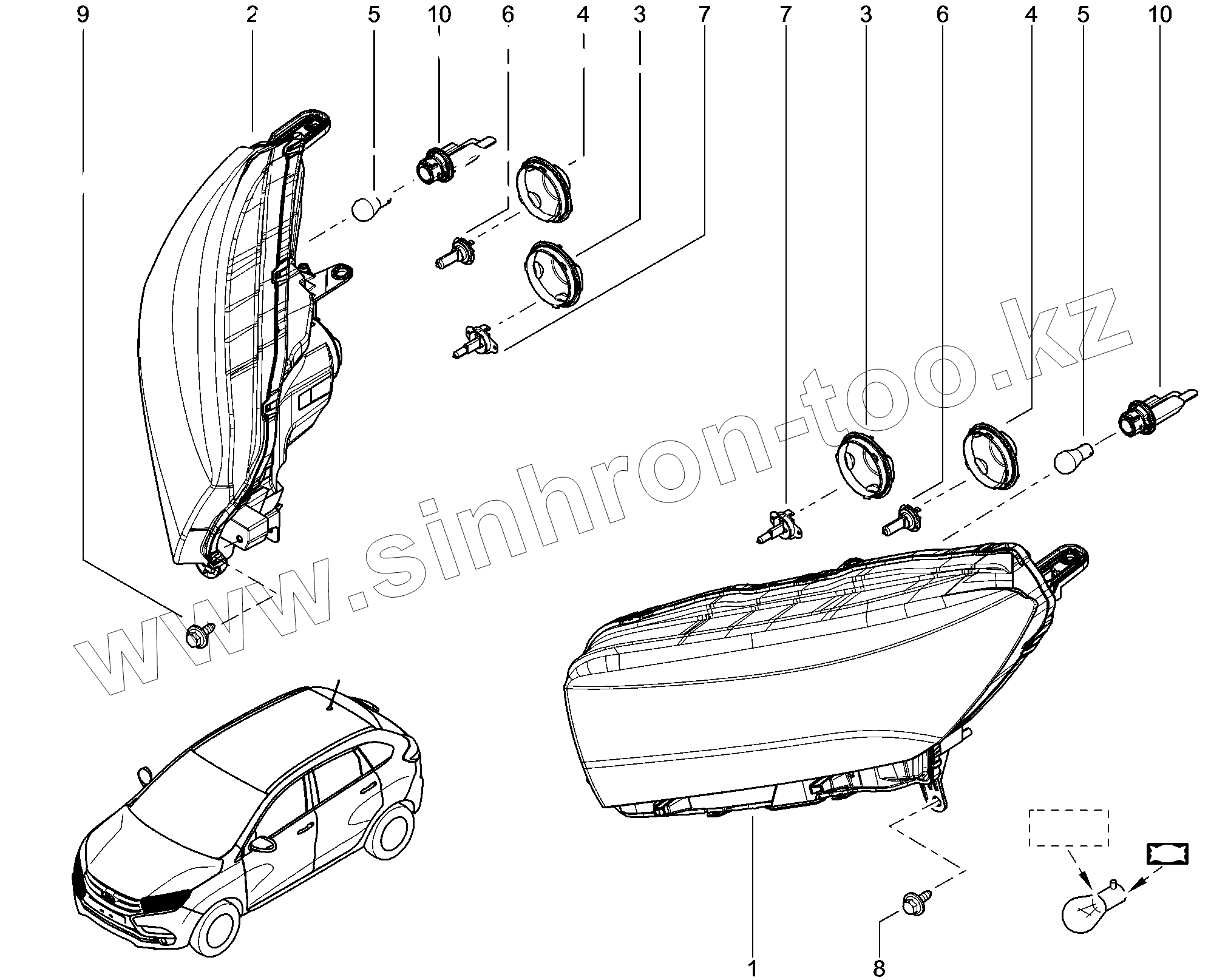 9 2 5 10 6 4 3 7 7 3 6 4 5 10

www.sinhron-too.kz

1 8