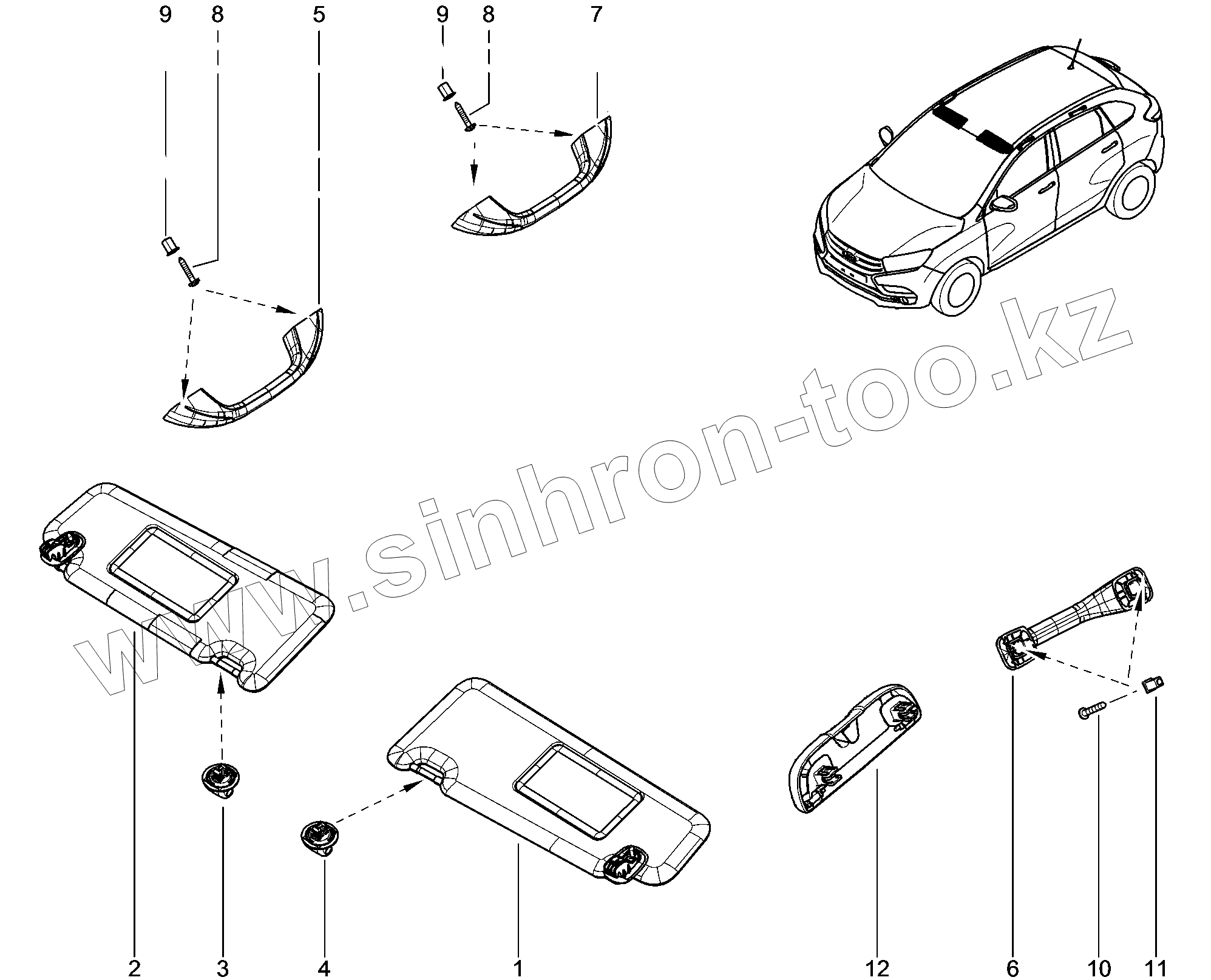 9 8 5 9 8 7

www.sinhron-too.kz

2 3 4 1 12 6 10 11