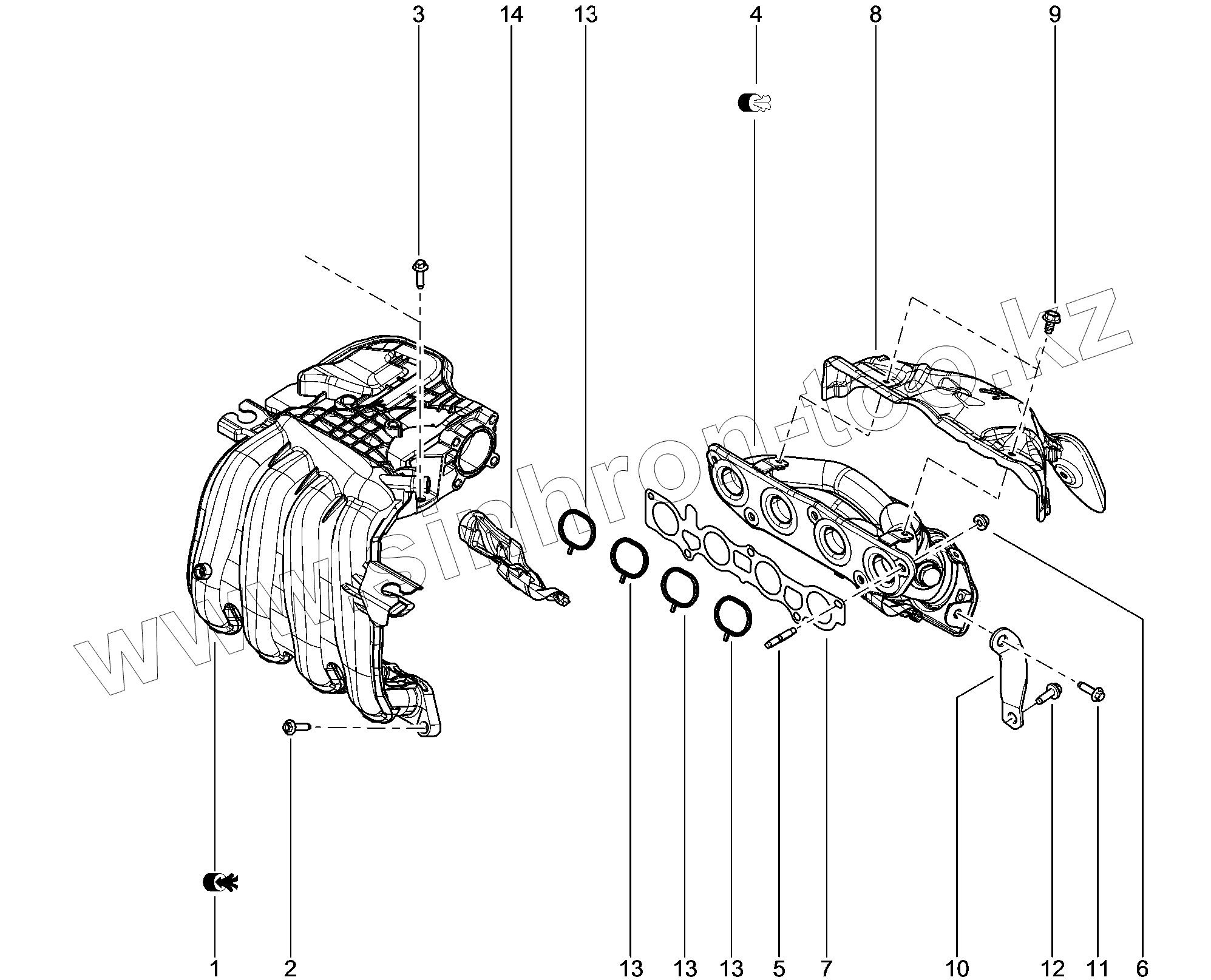 3 14 13 4 8 9

www.sinhron-too.kz

1 2 13 13 13 5 7 10 12 11 6