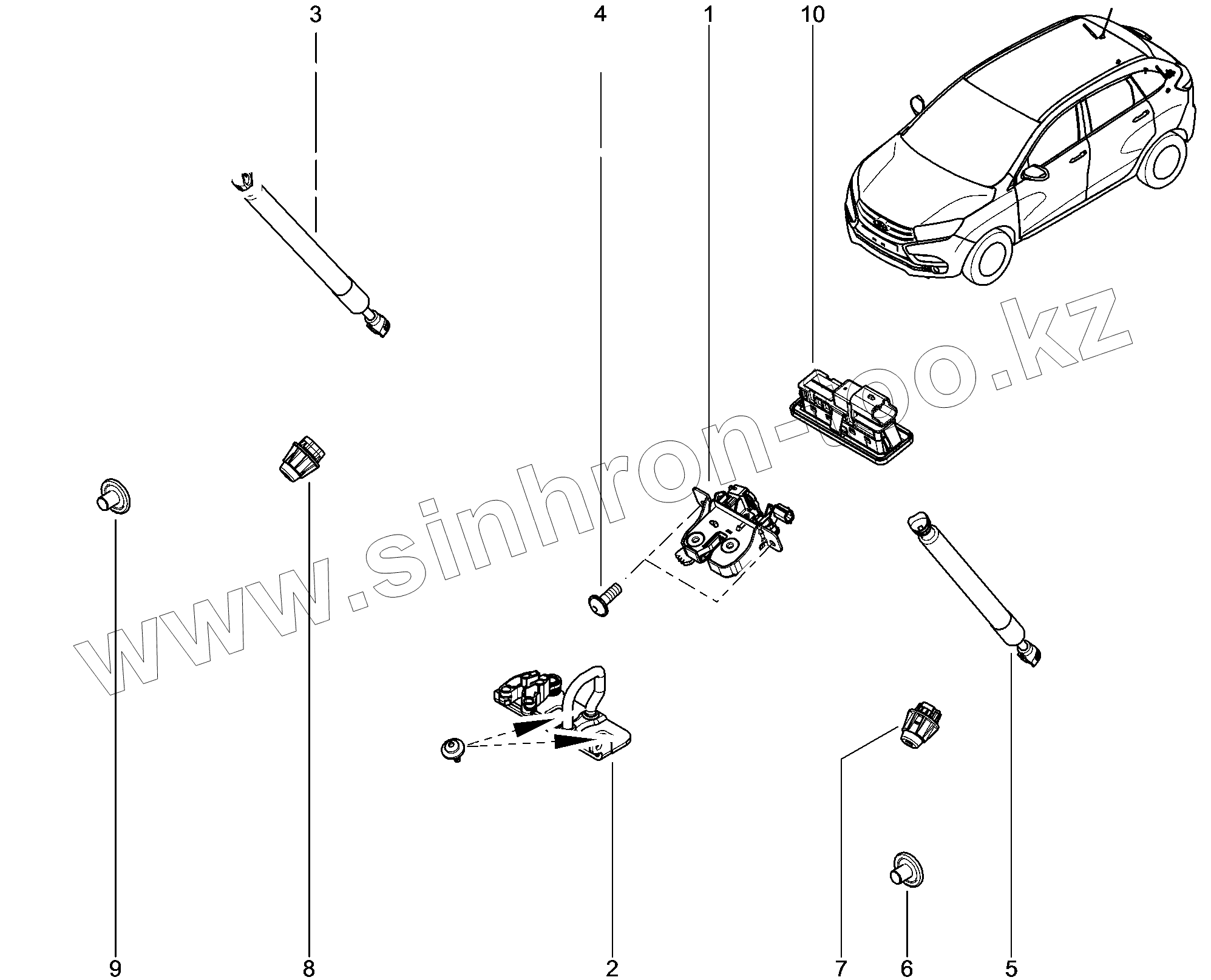 3
4
1
10

www.sinhron-too.kz

9
8
2
7
6
5