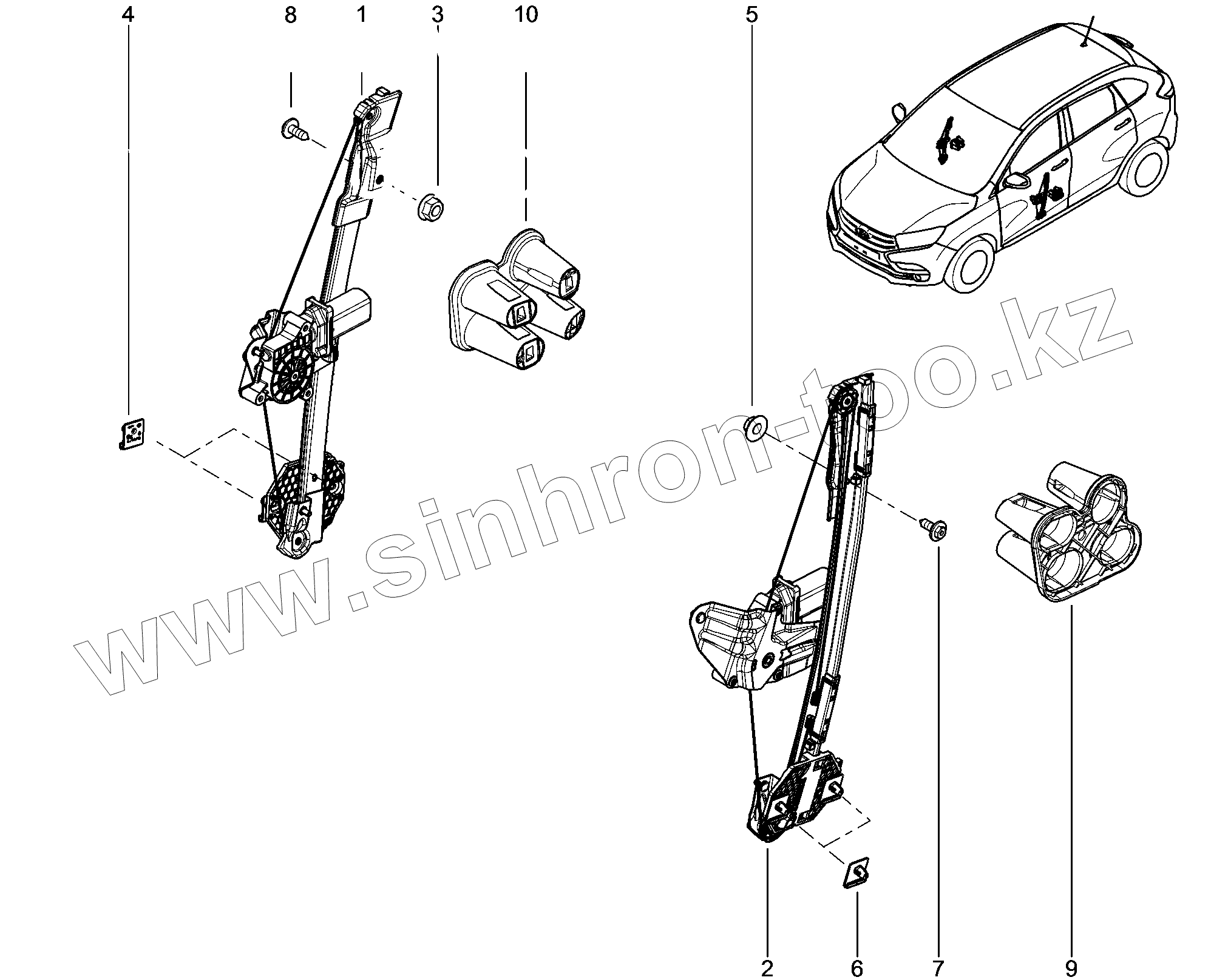 4
8
1
3
10
5

www.sinhron-too.kz

2
6
7
9