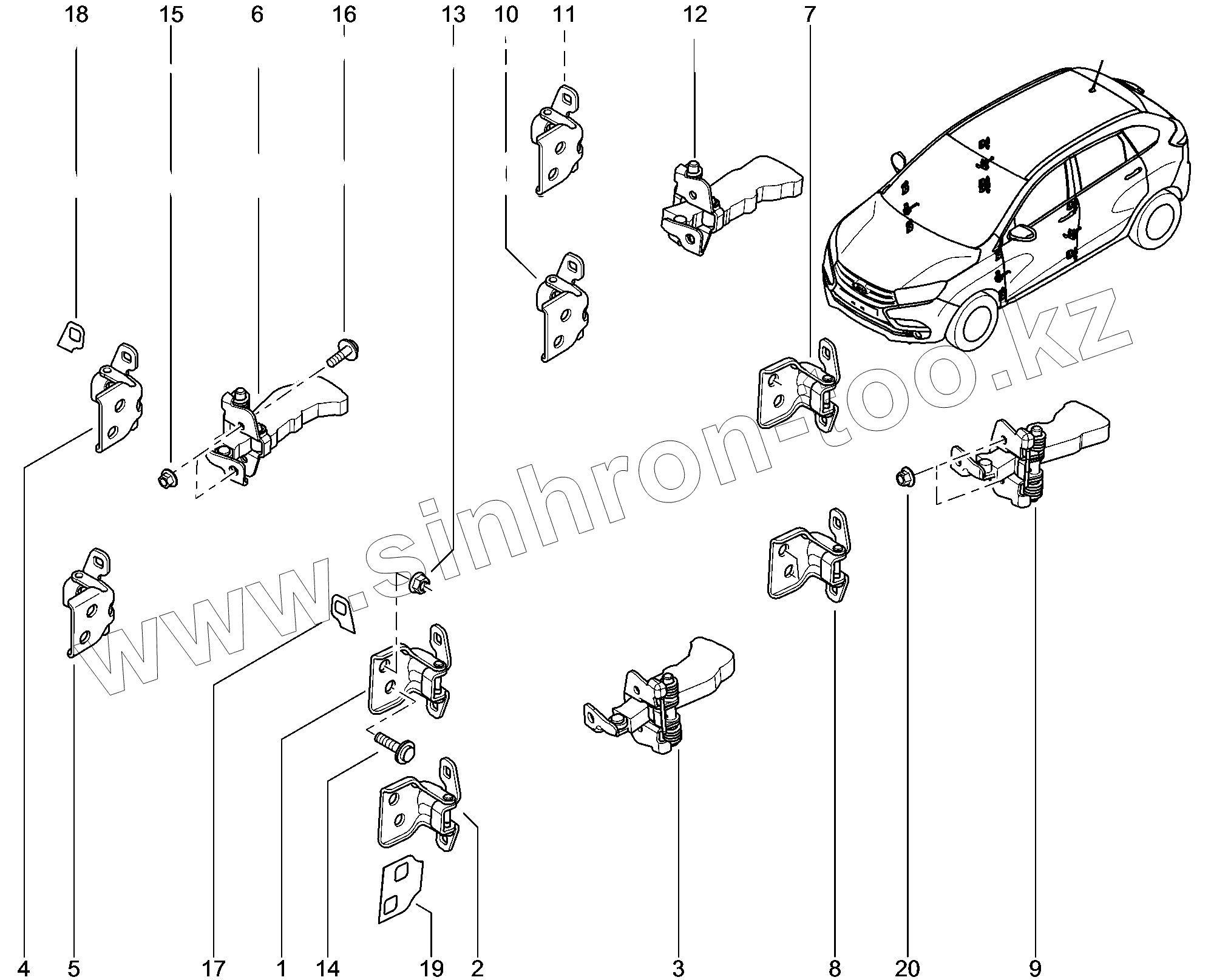 18 15 6 16 13 10 11 12 7

www.sinhron-too.kz

4 5 17 1 14 19 2 3 8 20 9