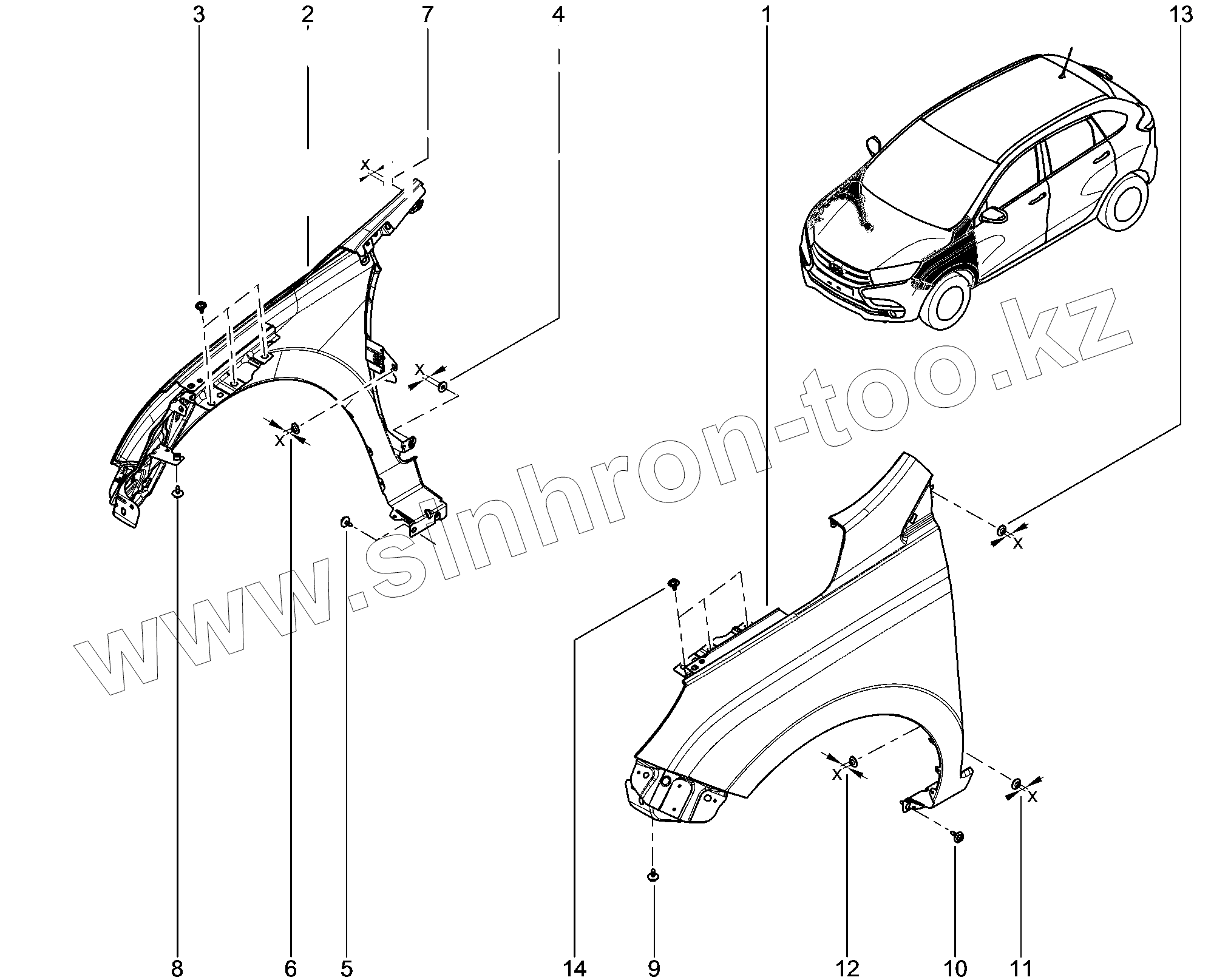 3 2 7 4 1 13

x

x

x

x

x

x

www.sinhron-too.kz

8 6 5 14 9 12 10 11