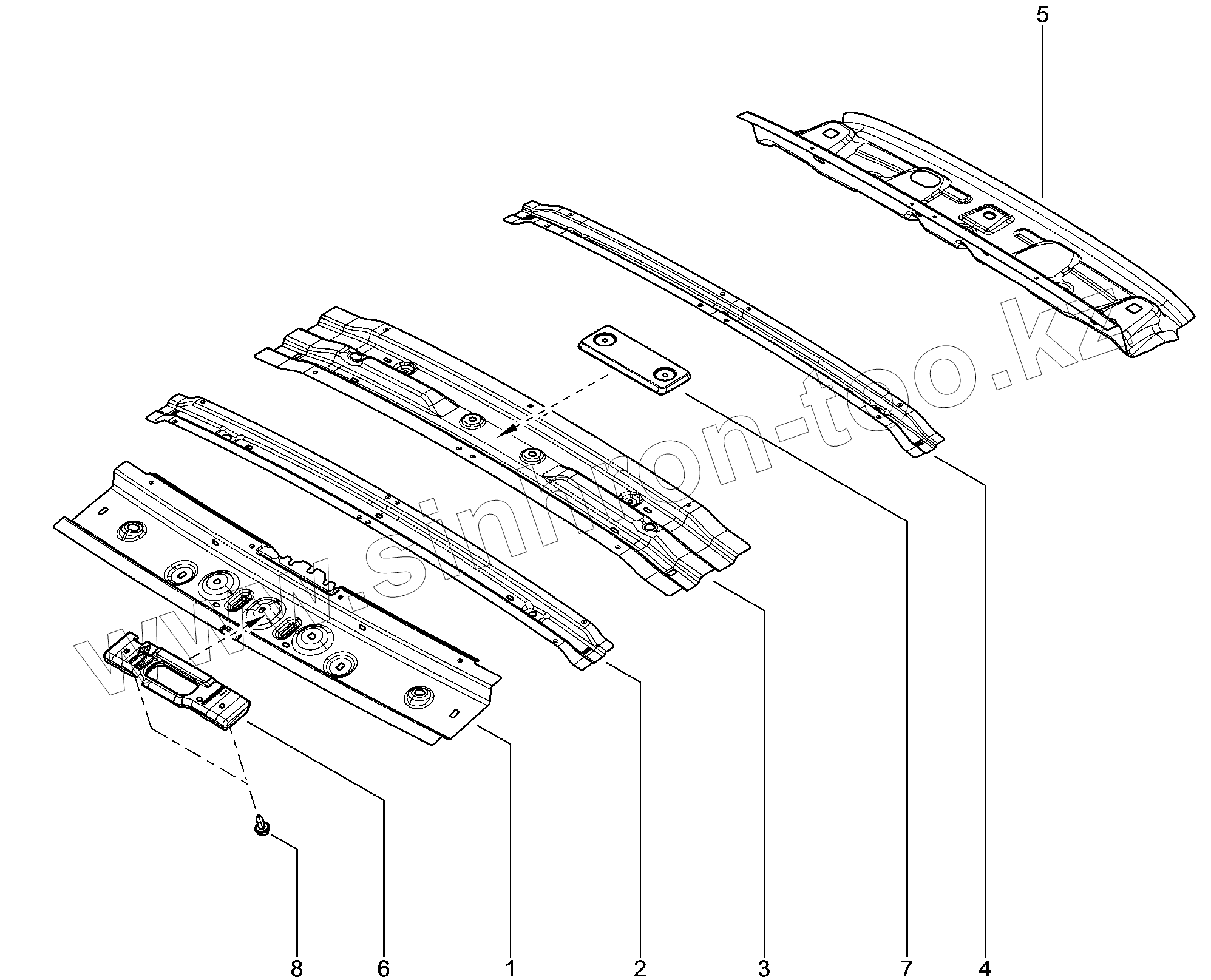 5

www.sinhron-too.kz

8 6 1 2 3 7 4