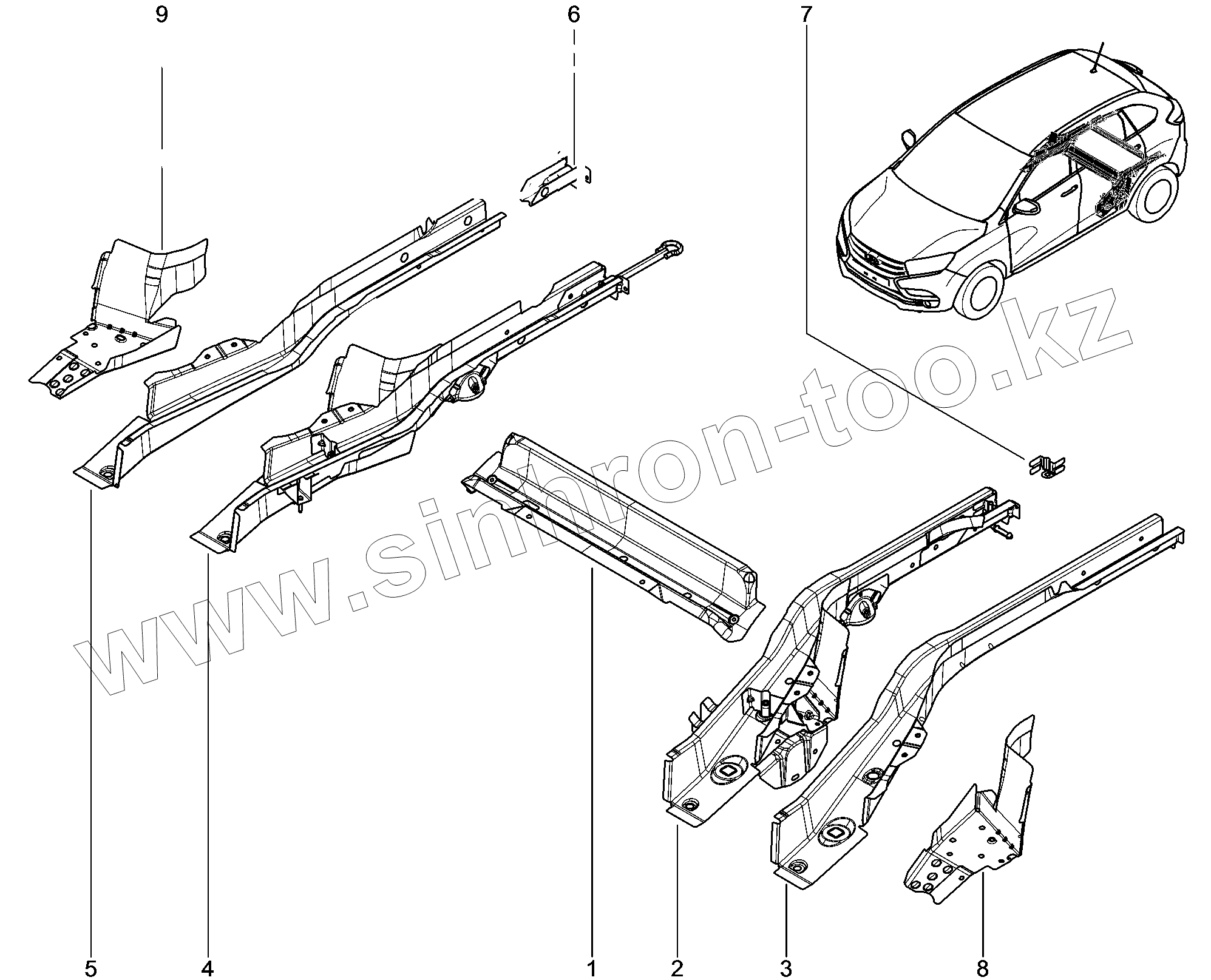 9
6
7
www.sinhron-too.kz
5
4
1
2
3
8