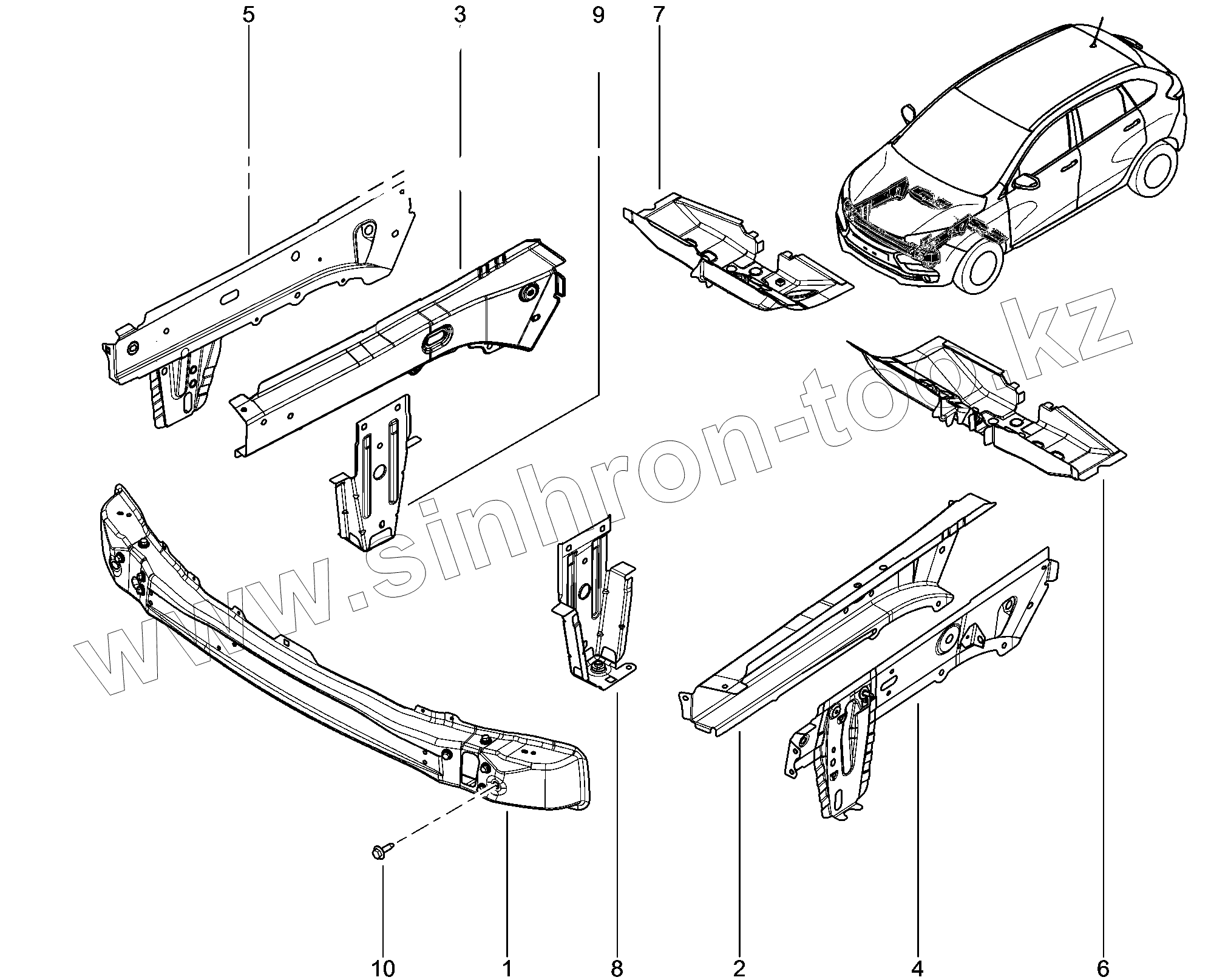 5
3
9
7
www.sinhron-too.kz
10
1
8
2
4
6