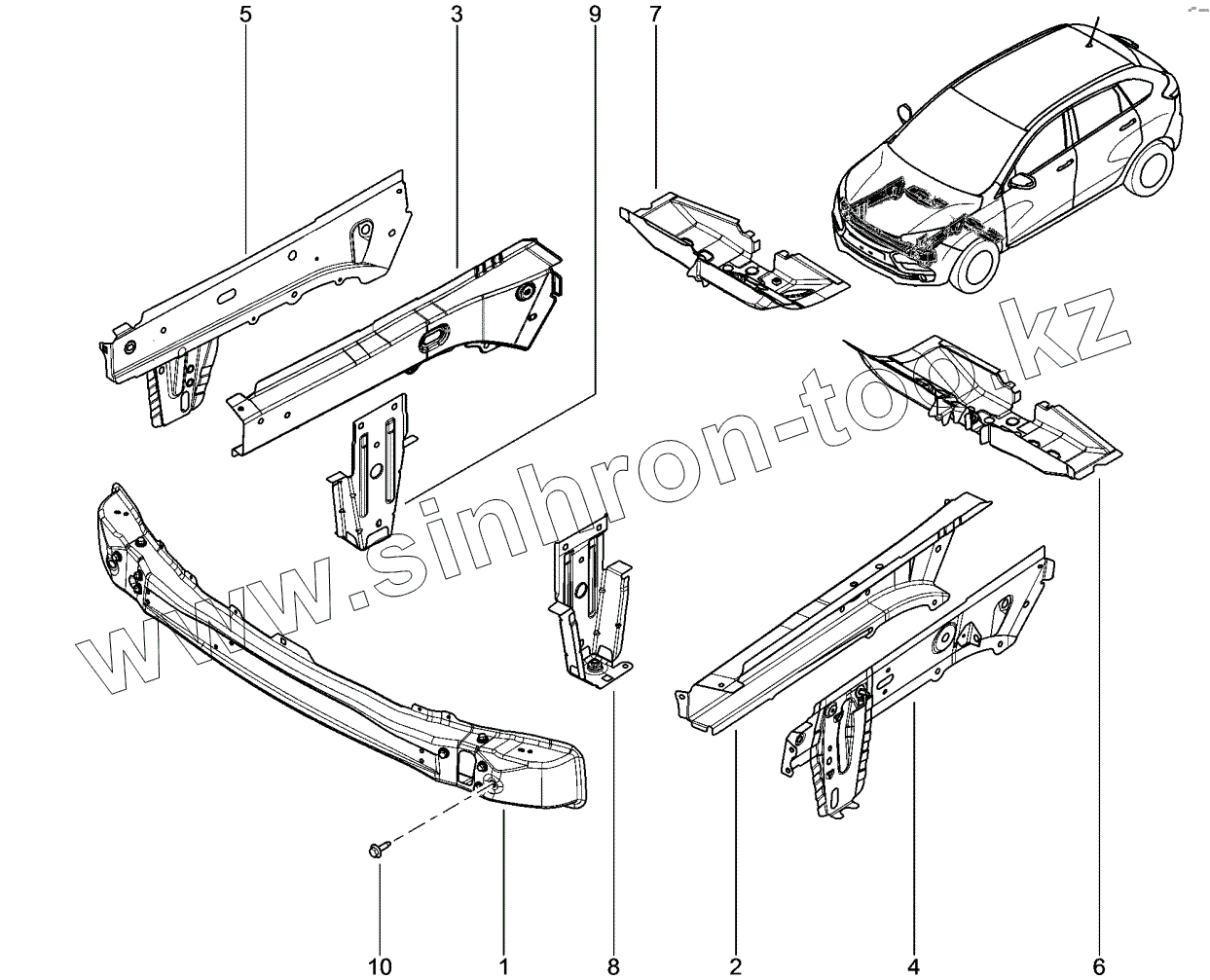 5
3
9
7
www.sinhron-too.kz
10
1
8
2
4
6