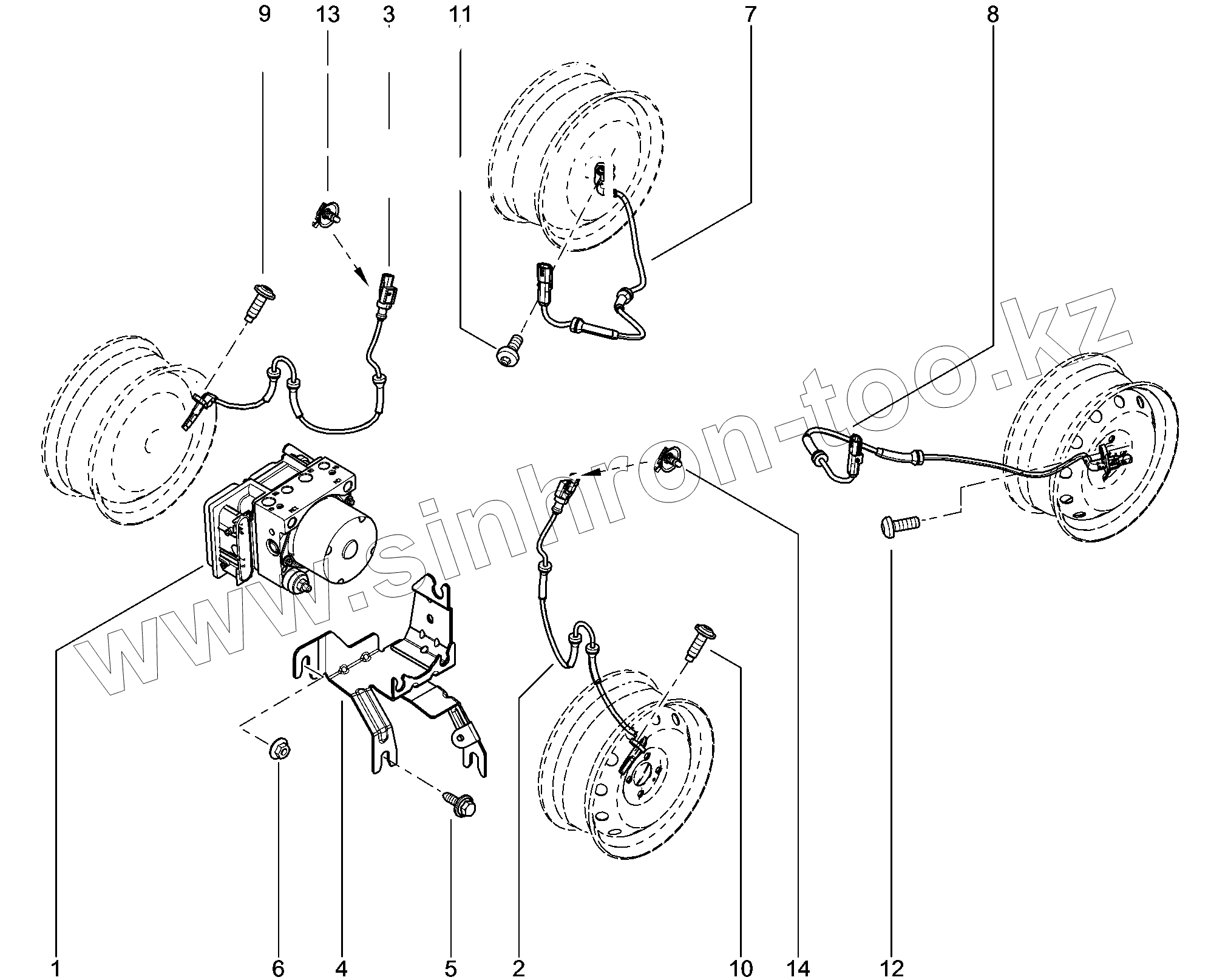 9 13 3 11 7 8

www.sinhron-too.kz

1 6 4 5 2 10 14 12