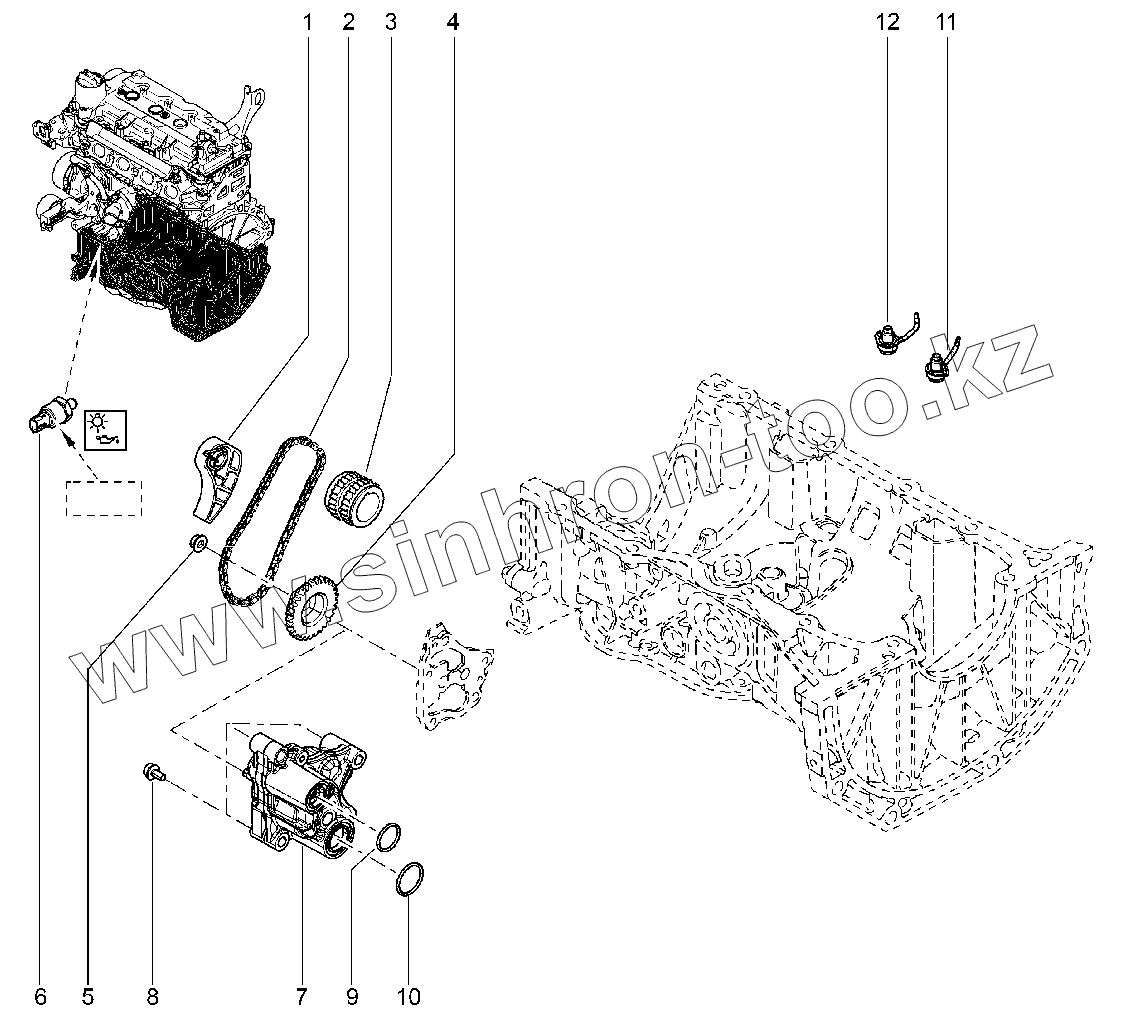 1 2 3 4

12 11

www.sinhron-too.kz

6 5 8 7 9 10