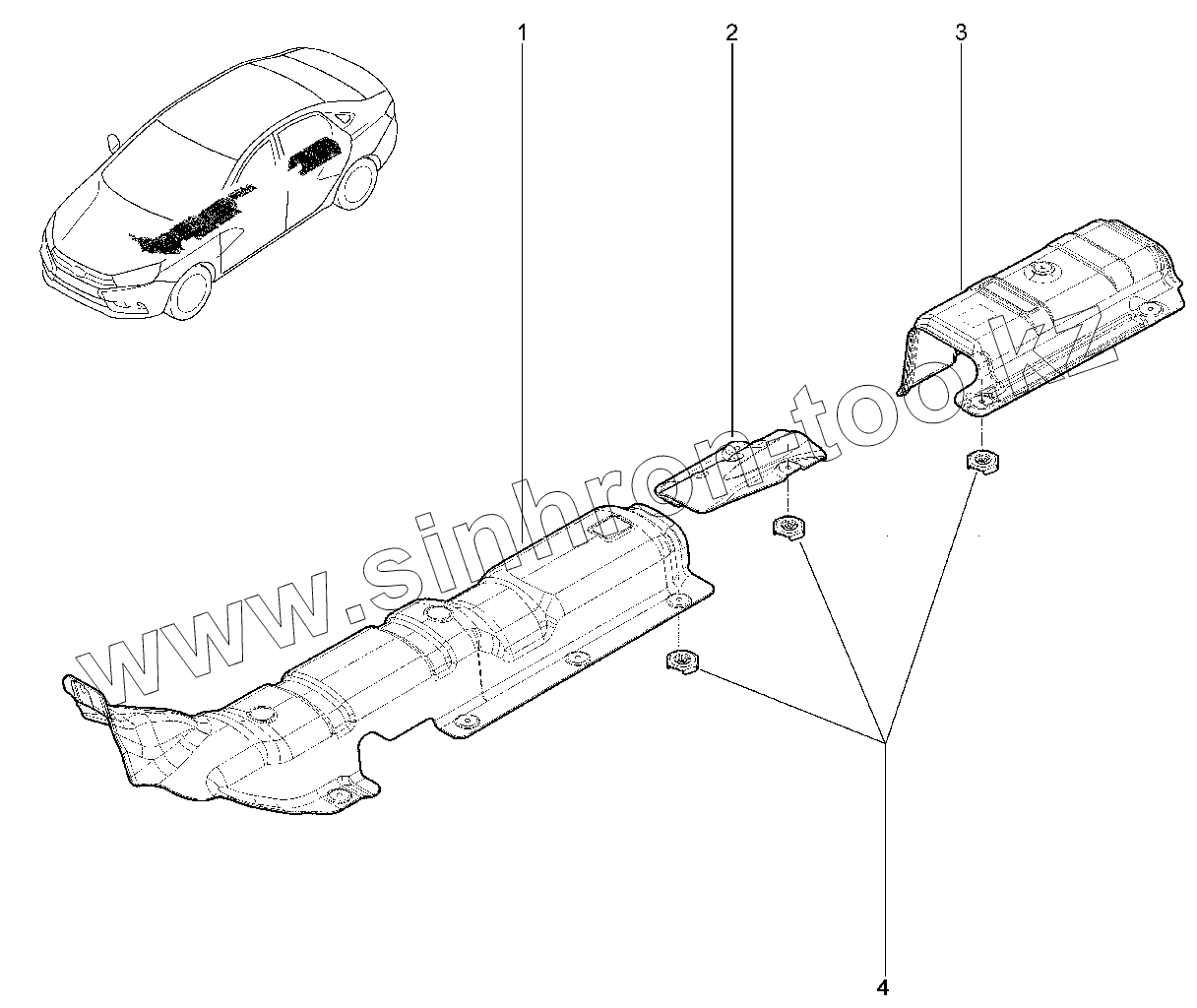 1
2
3
www.sinhron-tool.kz
4