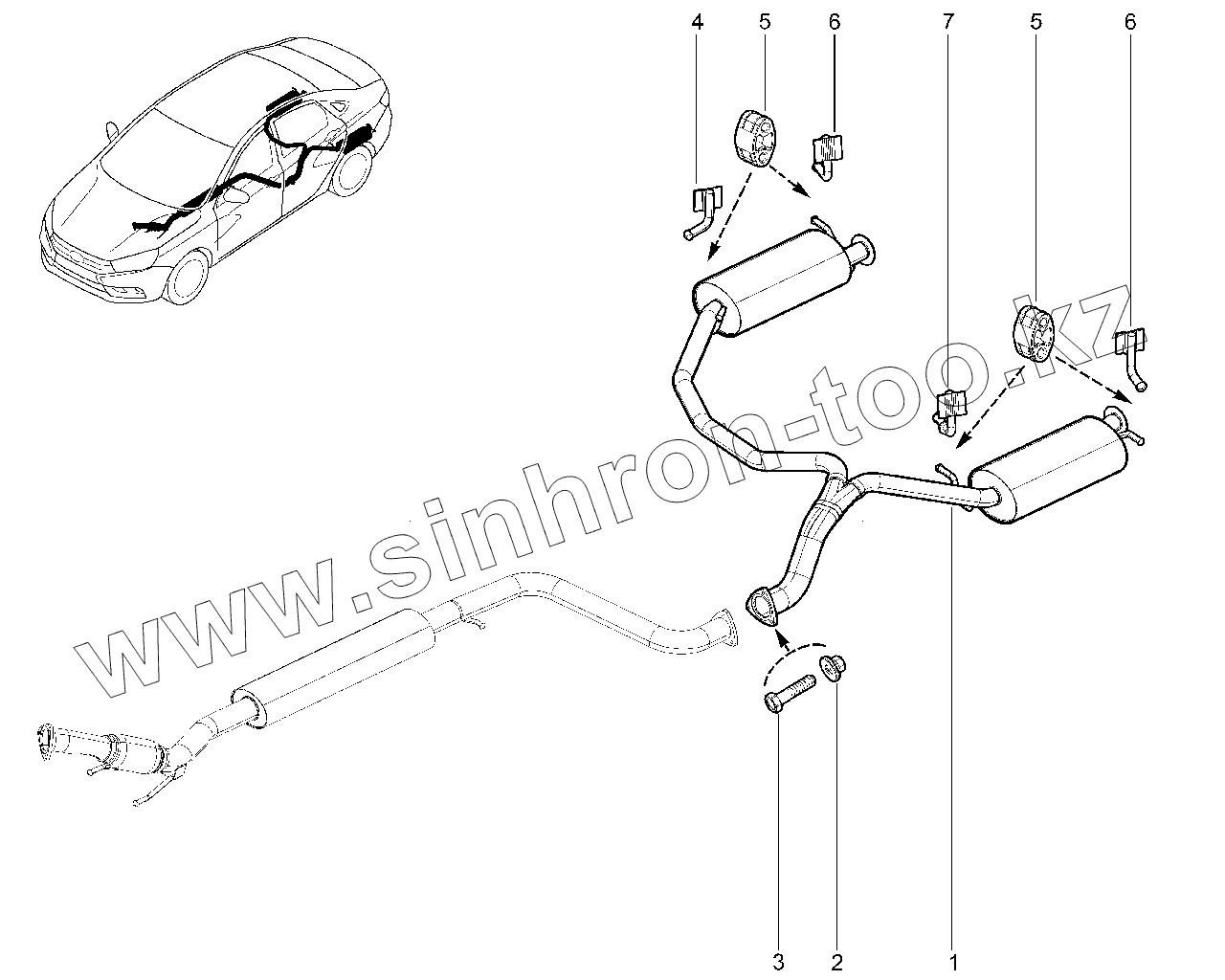 4
5
6
7
5
6

www.sinhron-too.kz

3
2
1