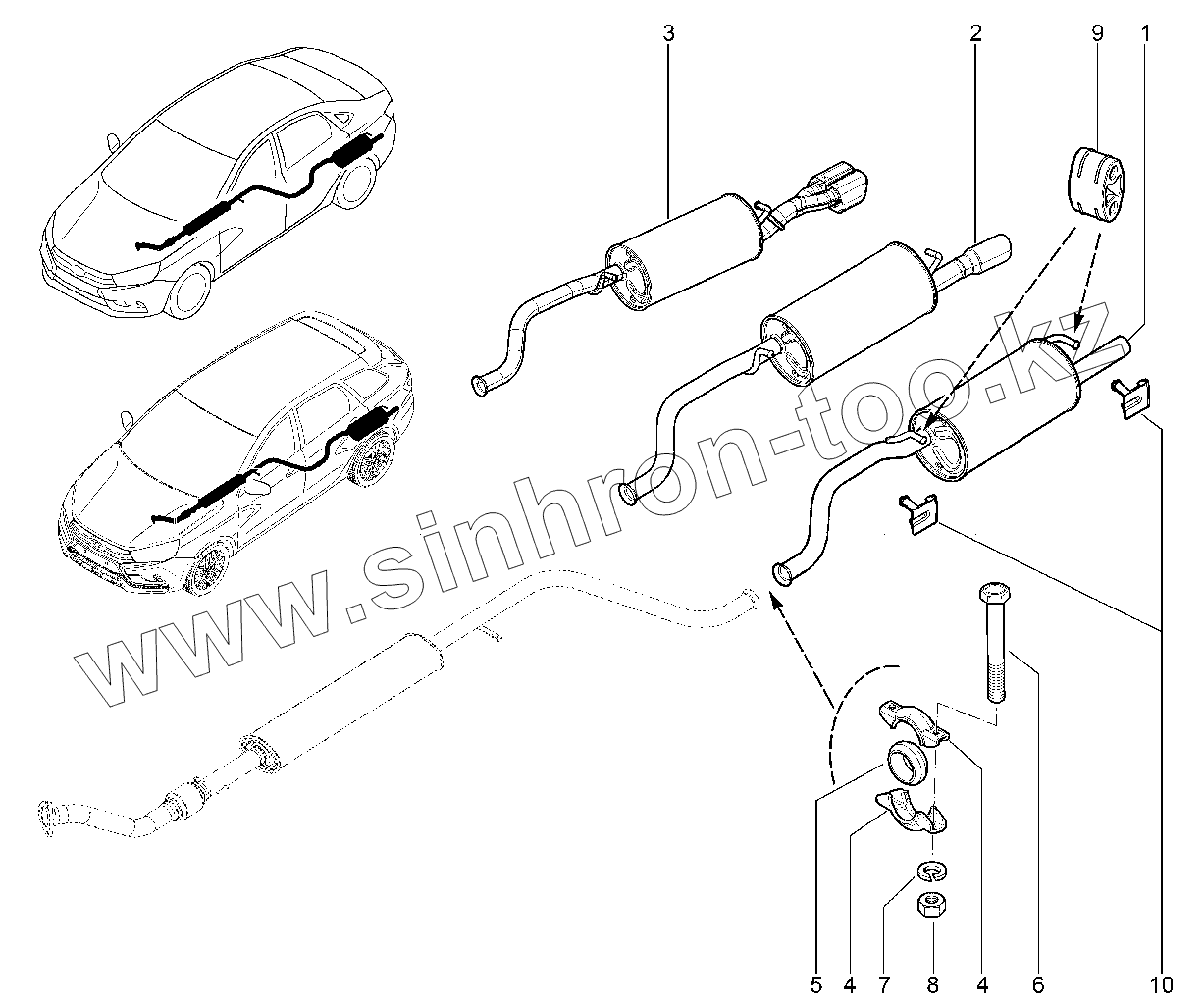 3
2
9
1
www.sinhron-too.kz
5
4
7
8
4
6
10