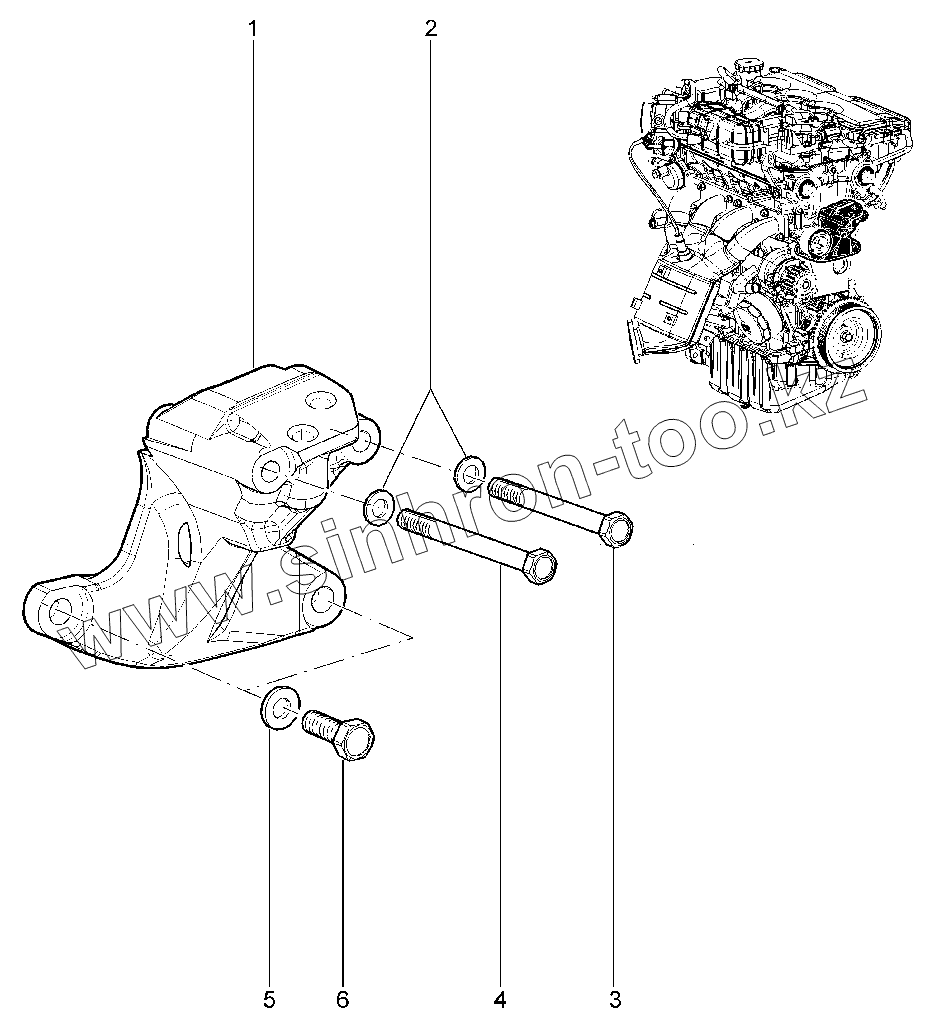 1
2
www.sinhron-too.kz
5
6
4
3