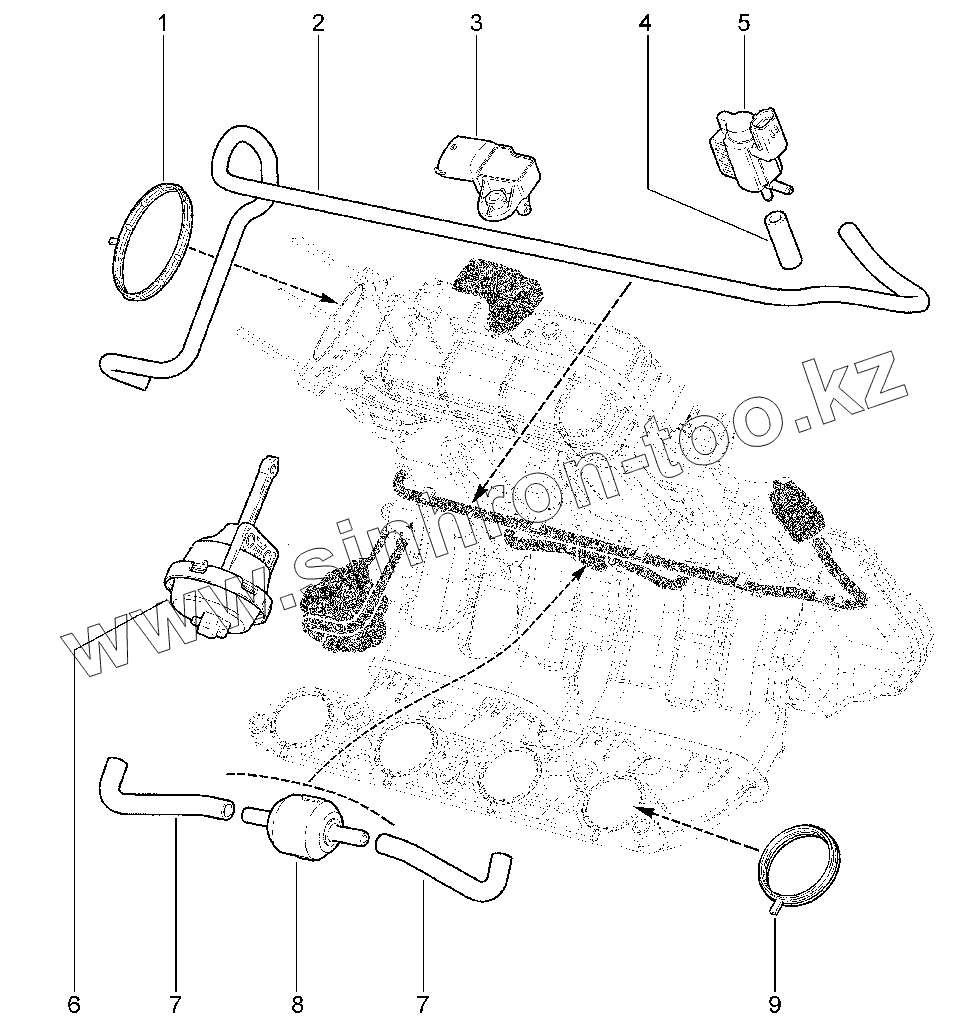 1 2 3 4 5

www.sinhron-too.kz

6 7 8 7 9