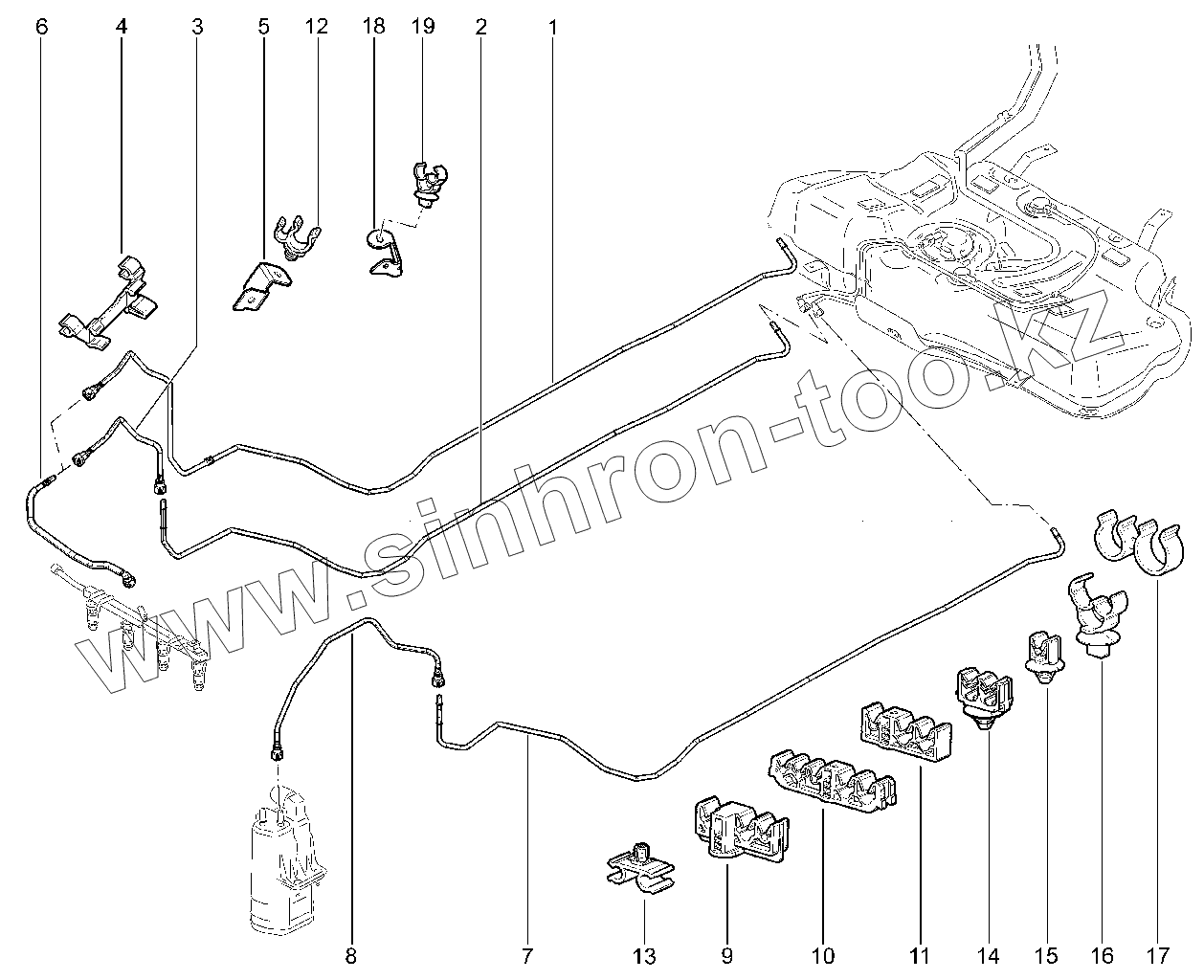 6 4 3 5 12 18 19 2 1

www.sinhron-too.kz

8 7 13 9 10 11 14 15 16 17