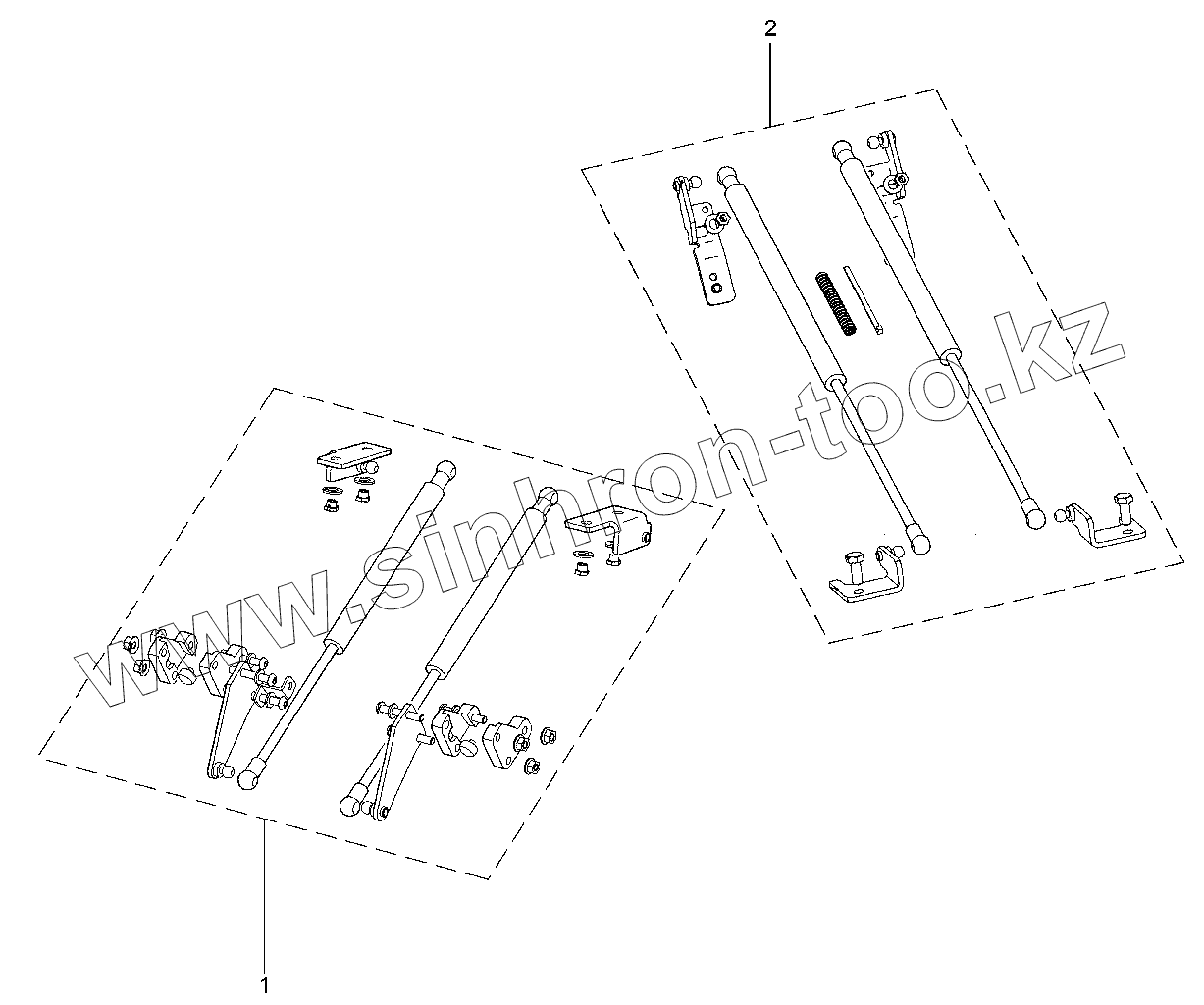 2

www.sinhron-too.kz

1