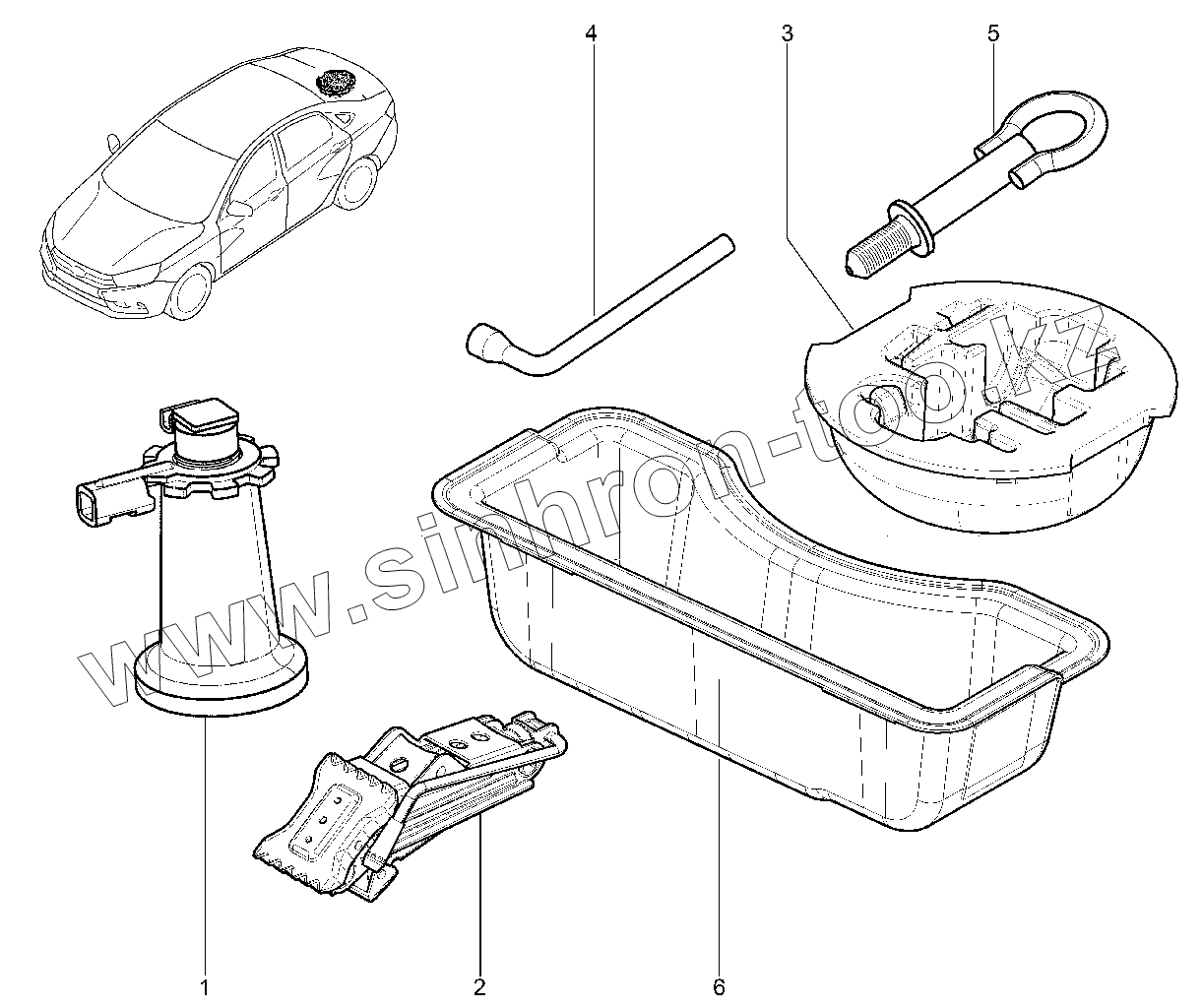 4
3
5
www.sinhron-too.kz
1
2
6