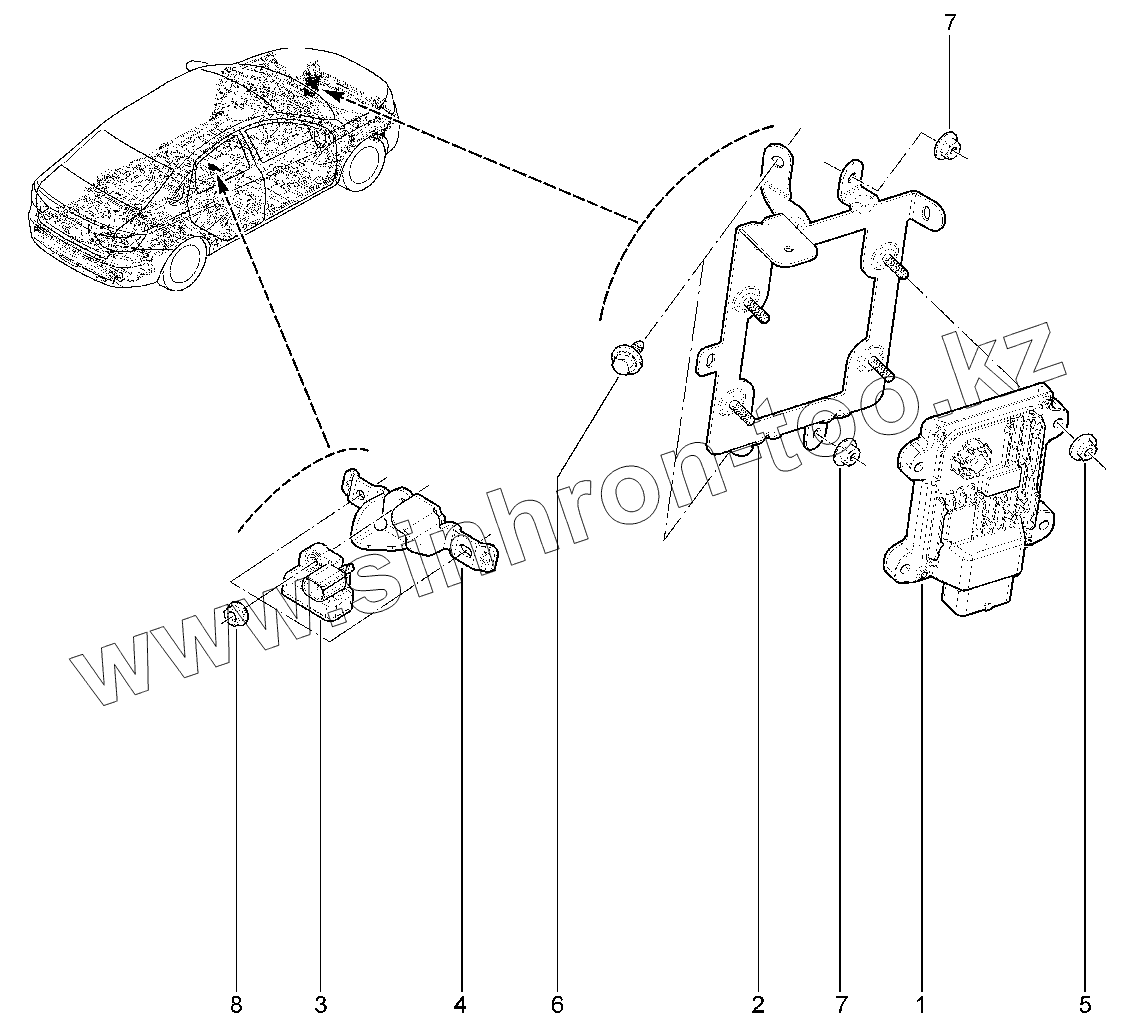 7

www.sinhron-too.kz

8 3 4 6 2 7 1 5