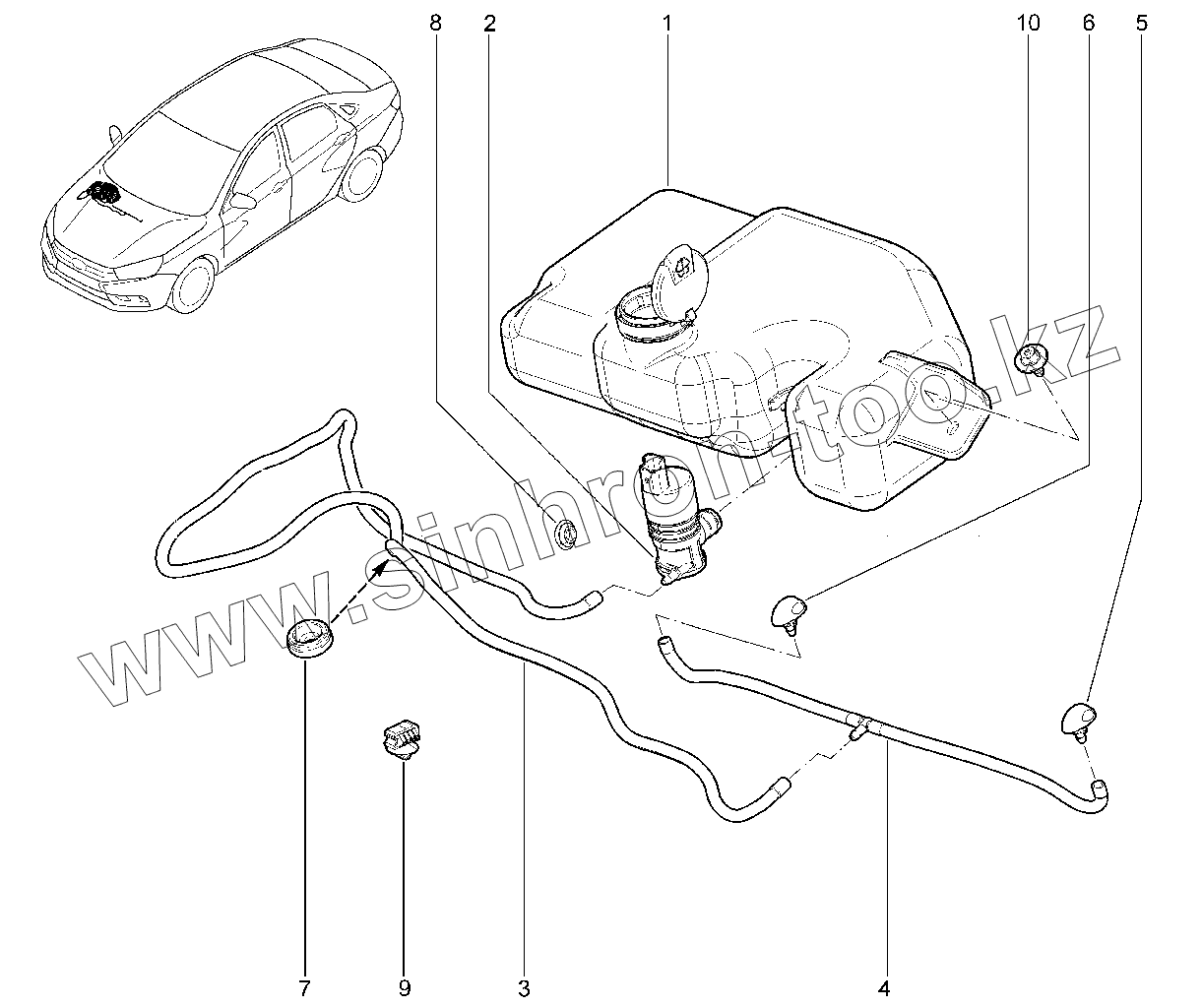 8 2 1 10 6 5

www.sinhron-too.kz

7 9 3 4