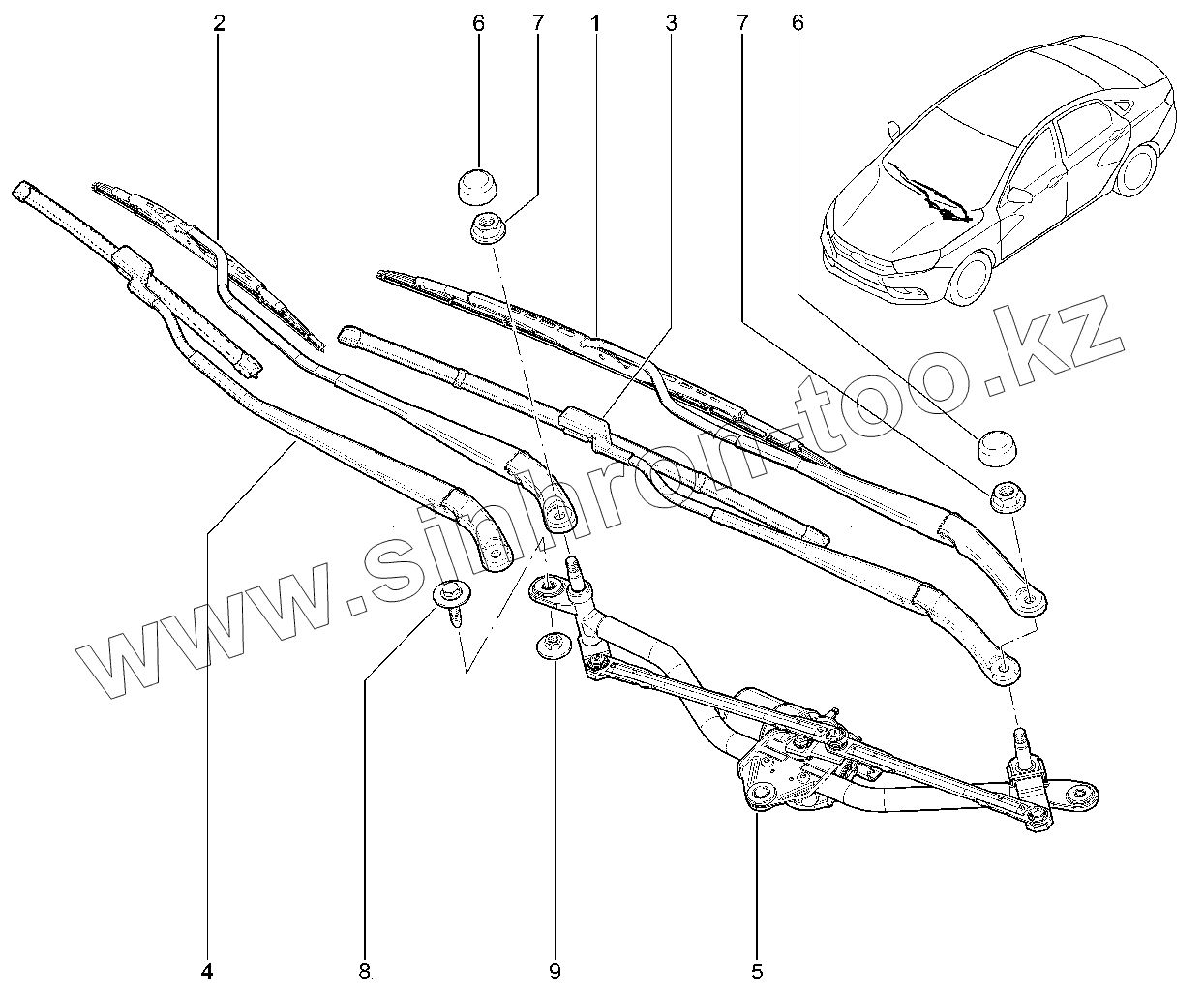 2 6 7 1 3 7 6

www.sinhron-too.kz

4 8 9 5