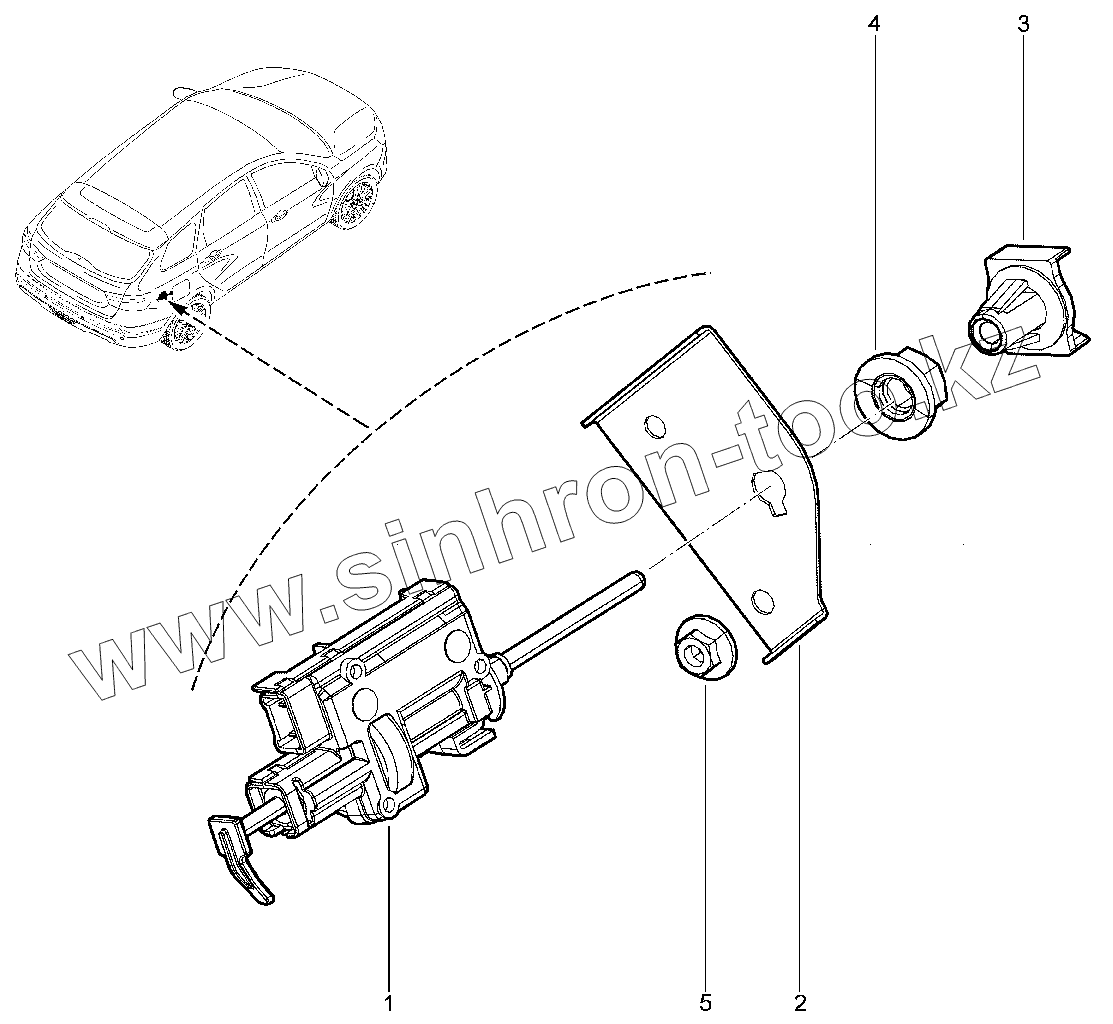 4
3
www.sinhron-too.kz
1
5
2