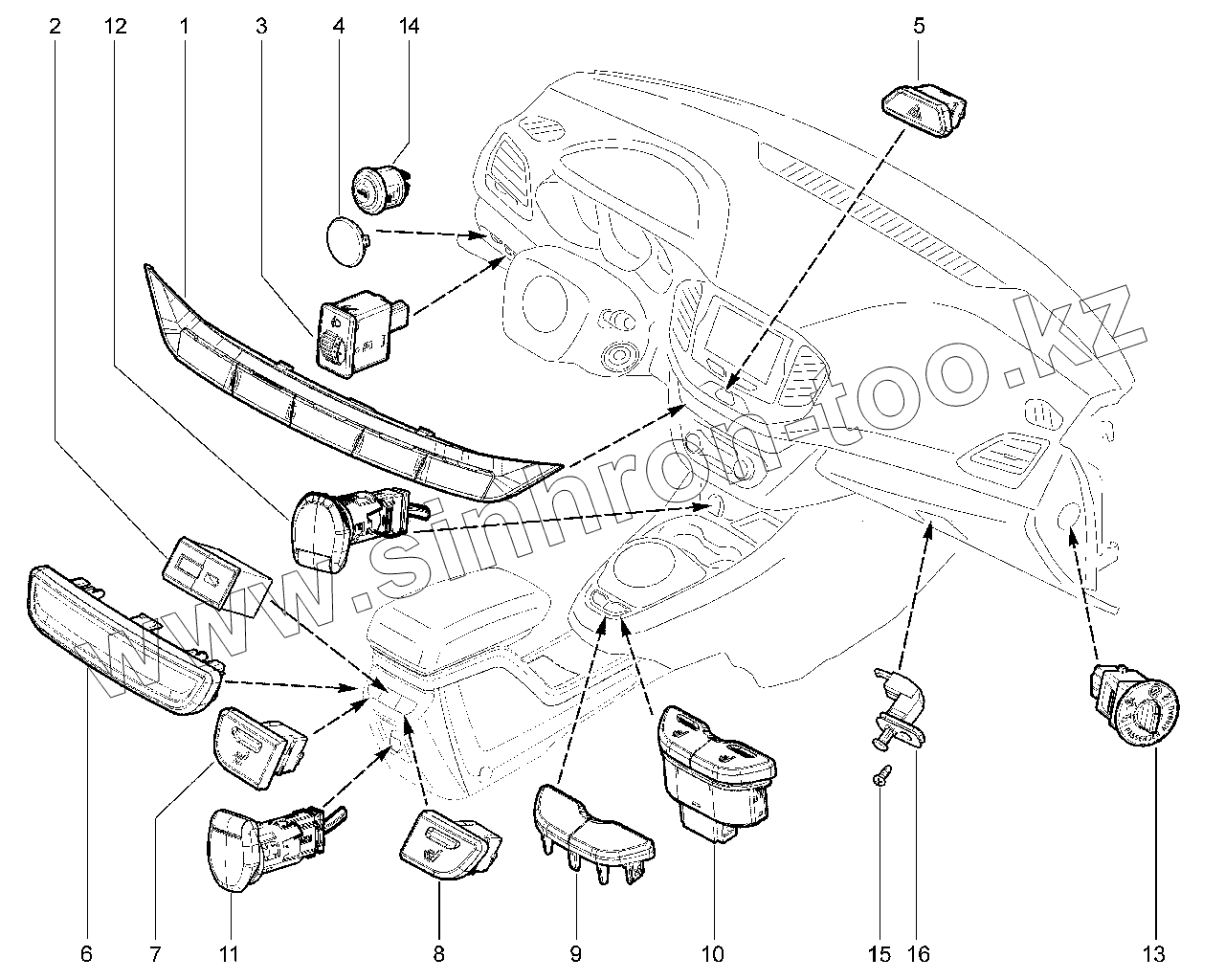 2 12 1 3 4 14 5

www.sinhron-too.kz

6 7 11 8 9 10 15 16 13