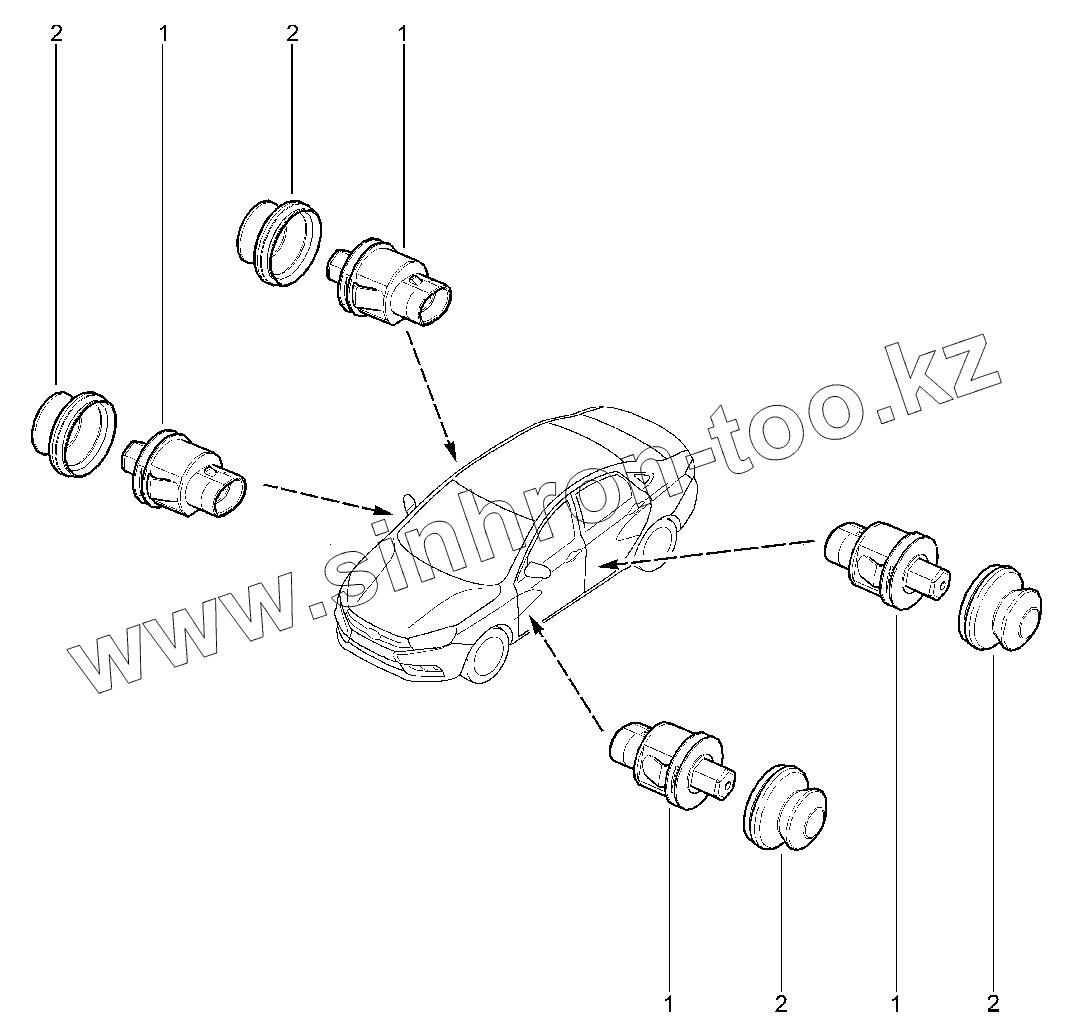 2 1 2 1

www.sinhron-too.kz

1 2 1 2