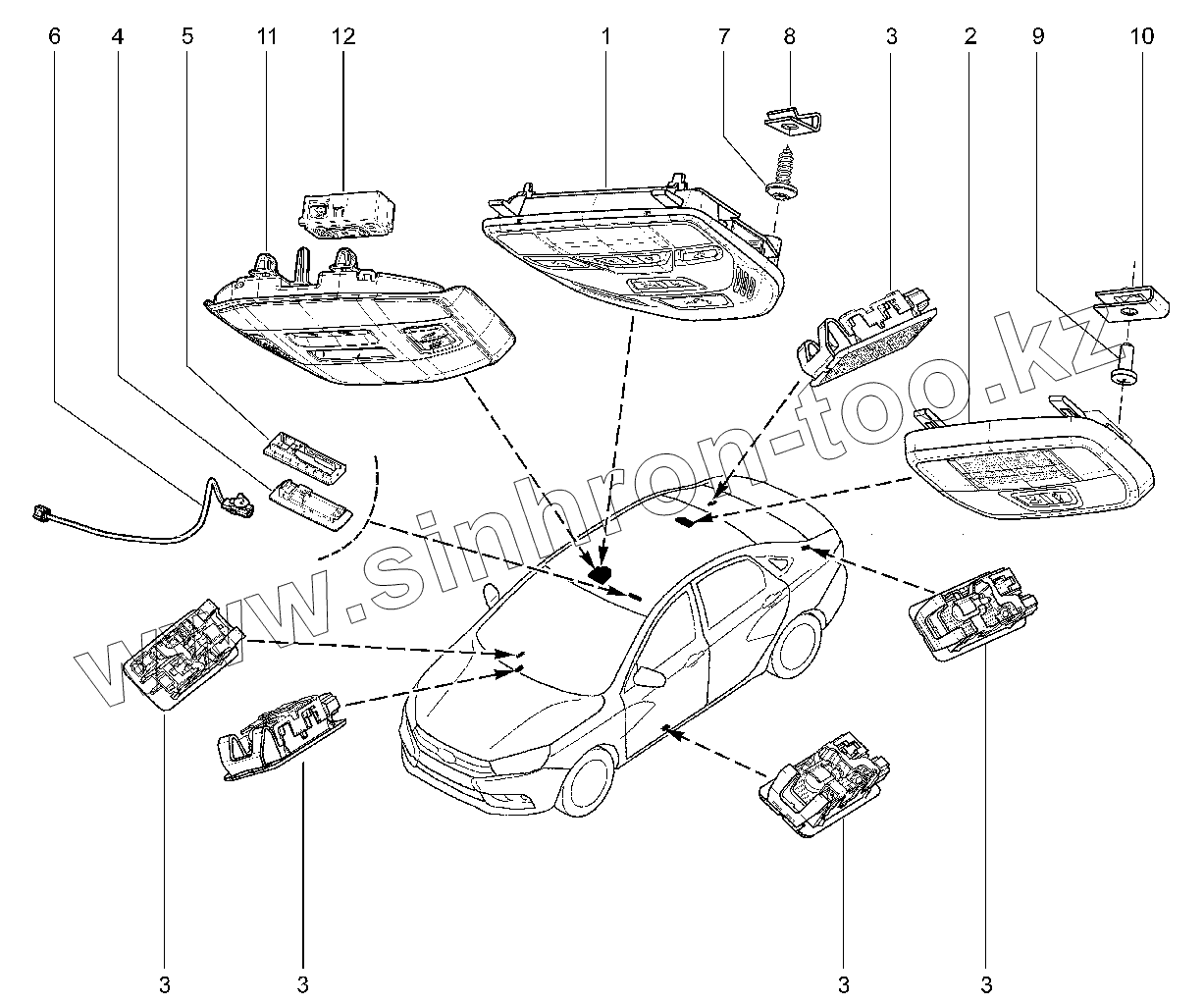 6 4 5 11 12 1 7 8 3 2 9 10

www.sinhron-too.kz

3 3 3 3