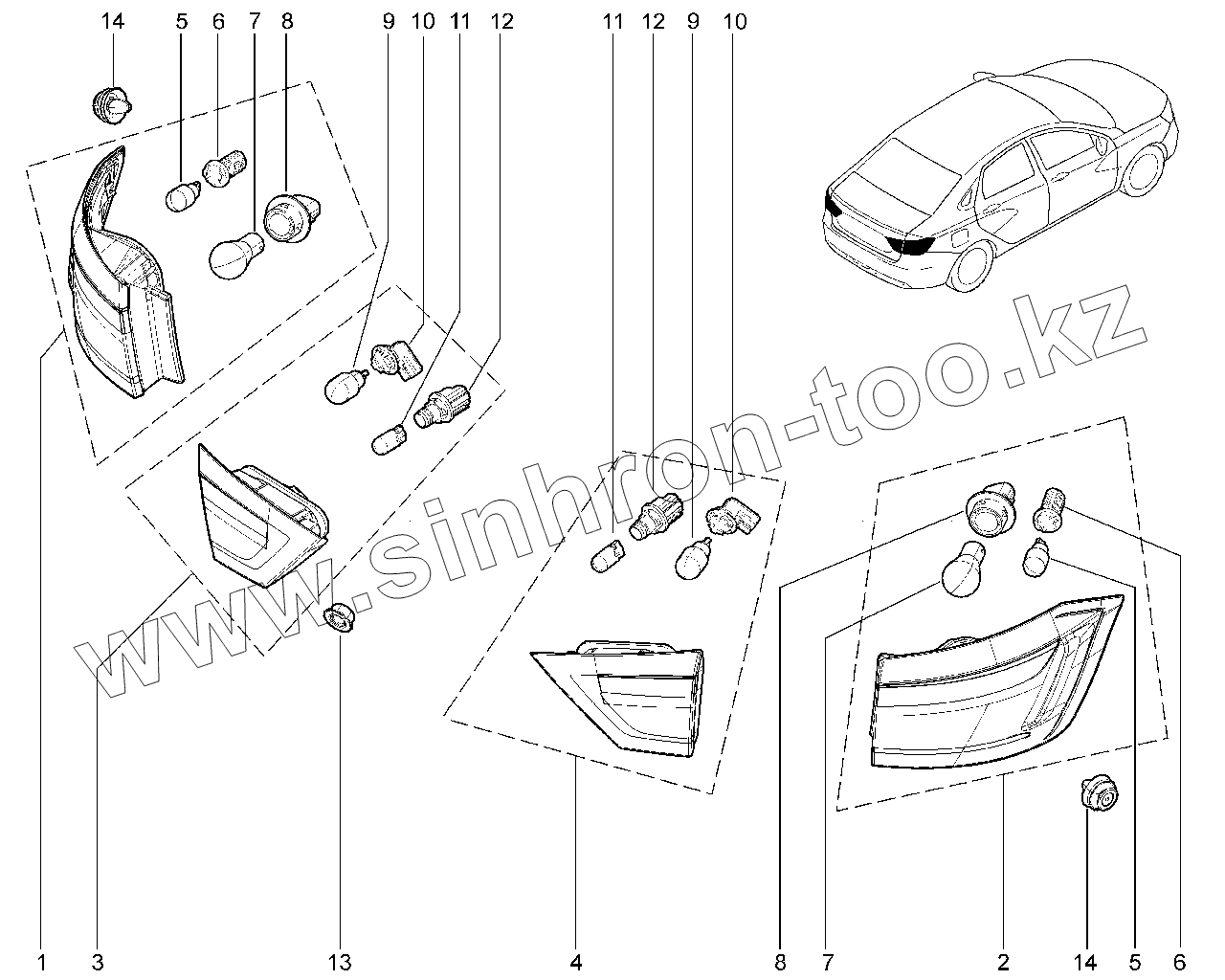 14 5 6 7 8 9 10 11 12 11 12 9 10

www.sinhron-too.kz

1 3 13 4 8 7 2 14 5 6