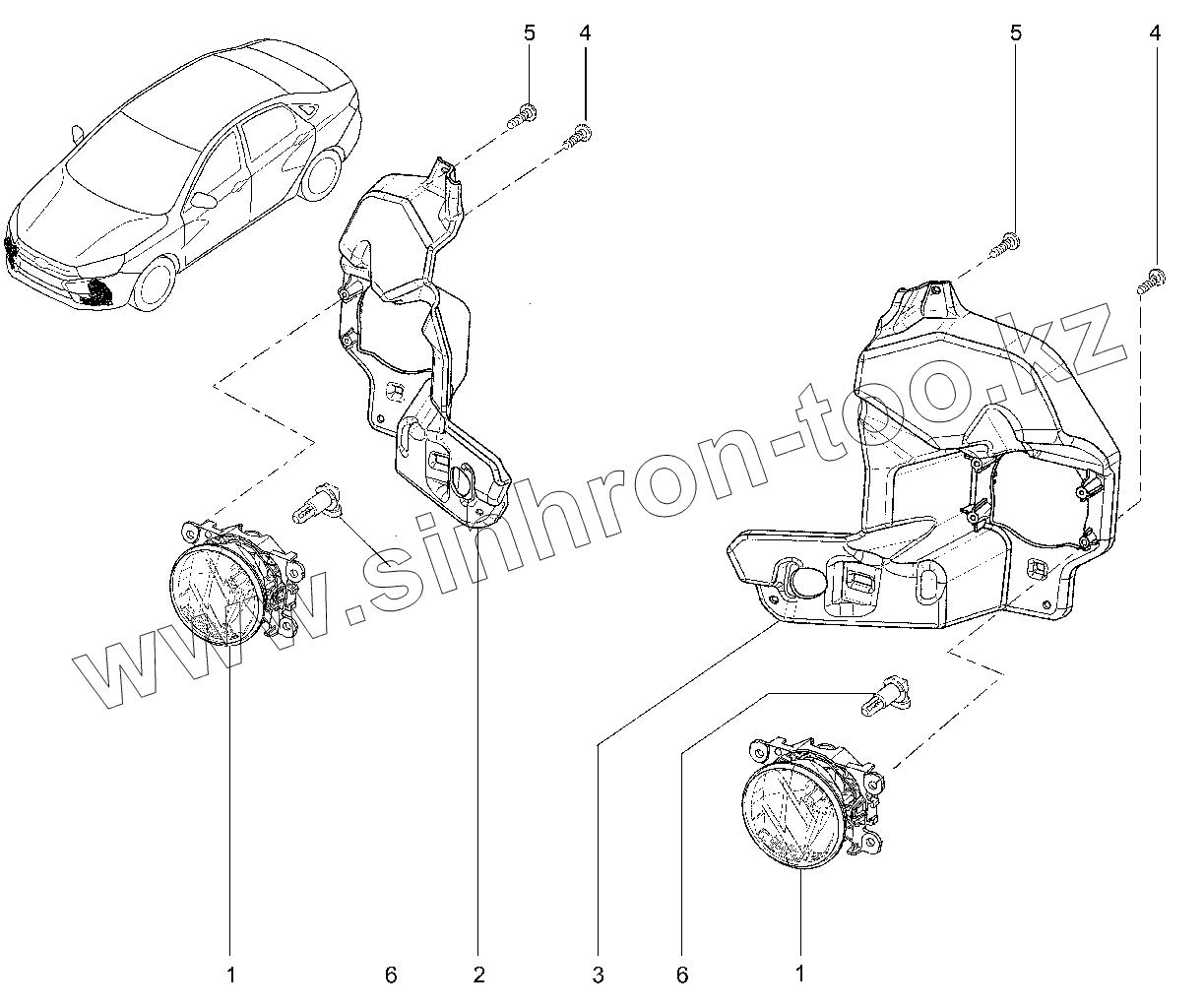 5
4
5
4
www.sinhron-too.kz
1
6
2
3
6
1