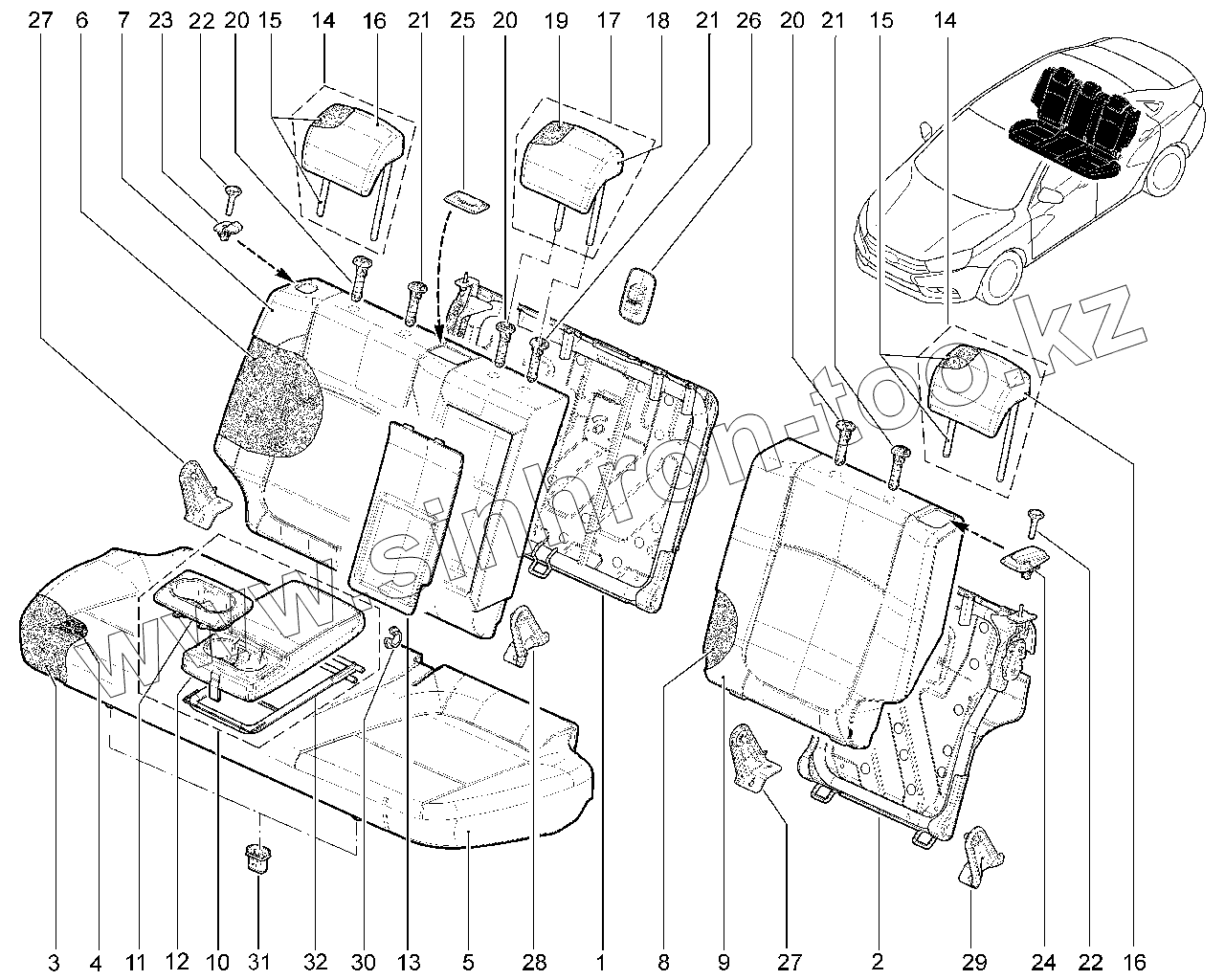 27 6 7 23 22 20 15 14 16 21 25 20 19 17 18 21 26 20 21 15 14

www.sinhron-too.kz

3 4 11 12 10 31 32 30 13 5 28 1 8 9 27 2 29 24 22 16