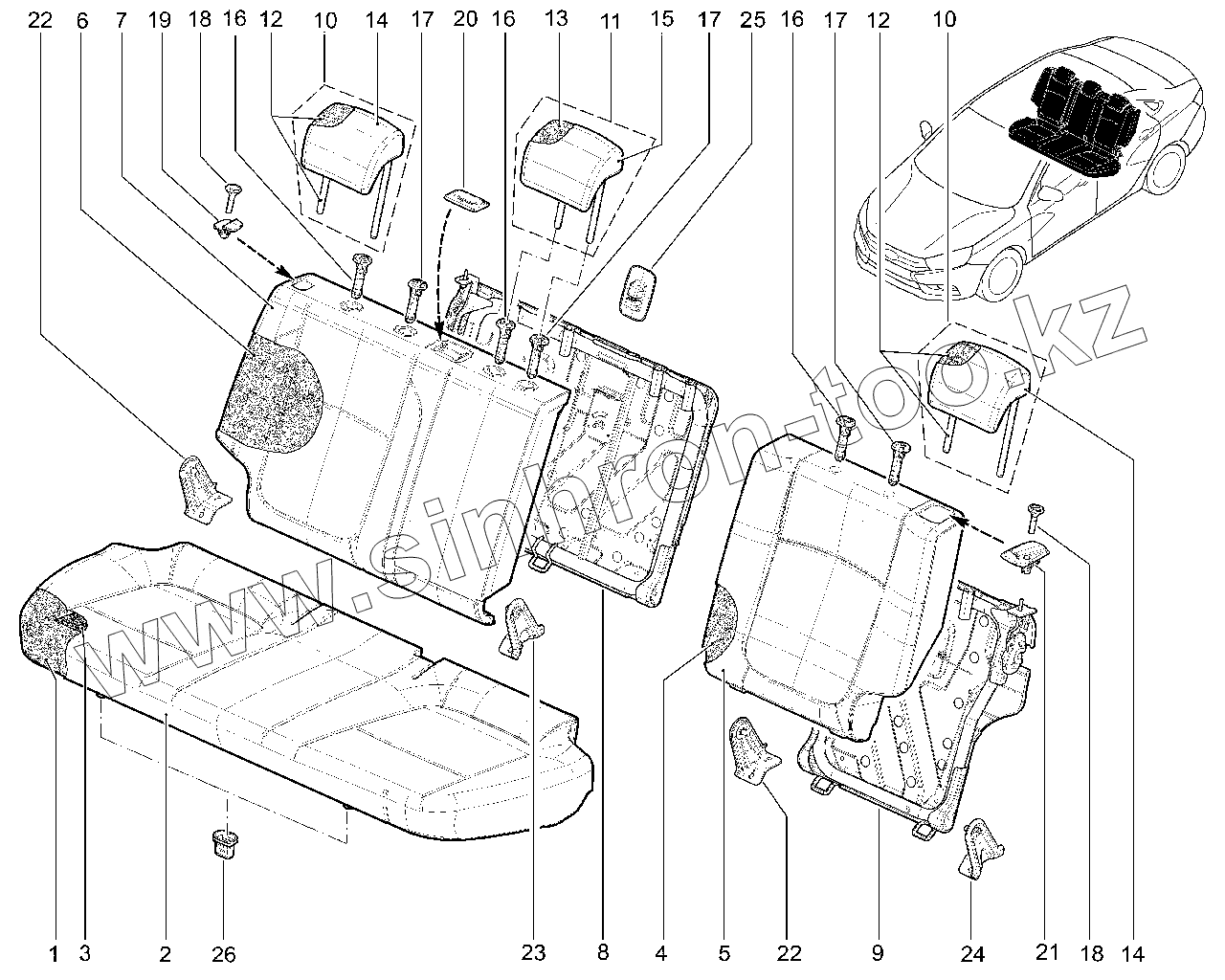 22 6 7 19 18 16 12 10 14 17 20 16 13 11 15 17 25 16 17 12 10

www.sinhron-too.kz

1 3 2 26 23 8 4 5 22 9 24 21 18 14