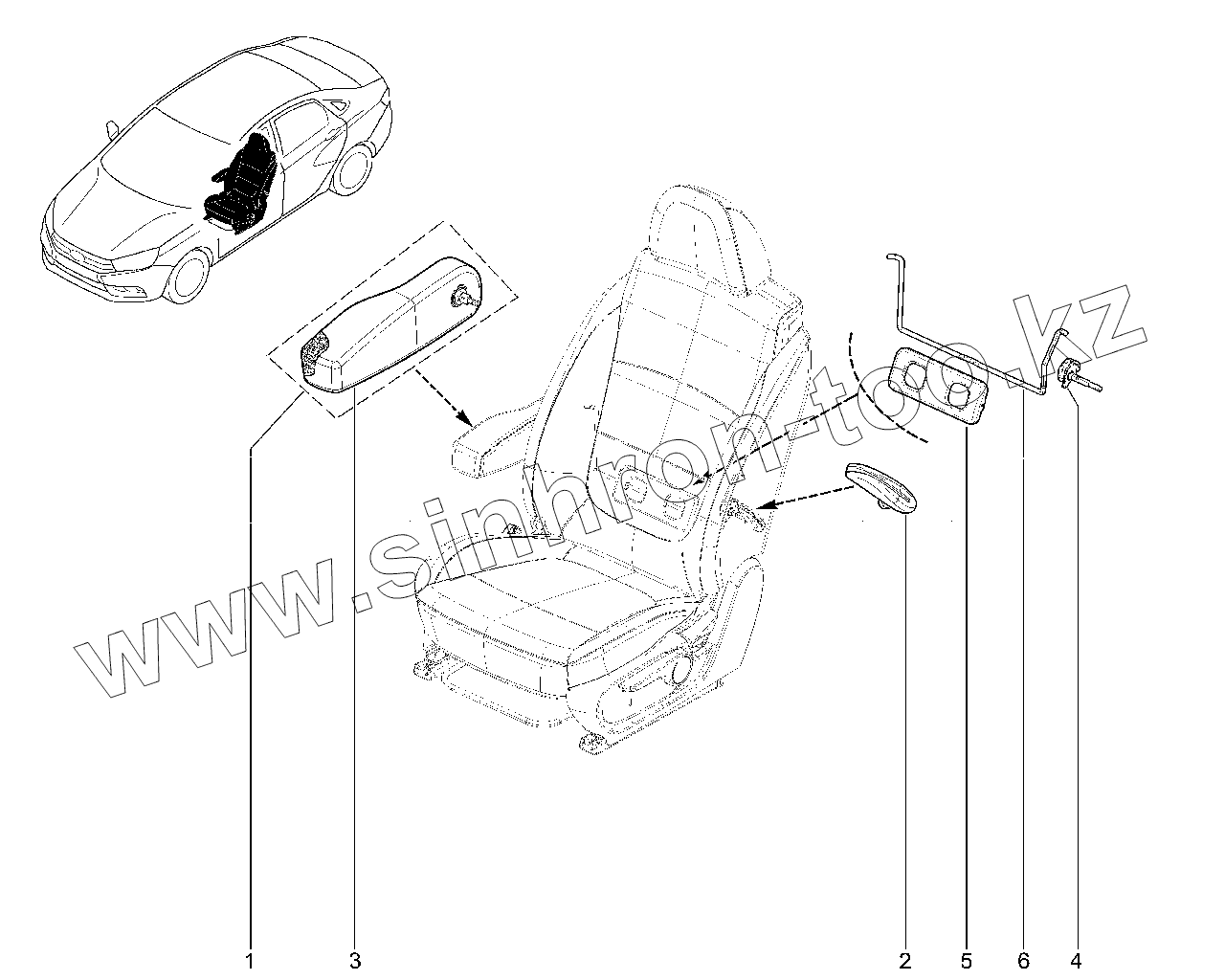 www.sinhron-too.kz

1
3
2
5
6
4