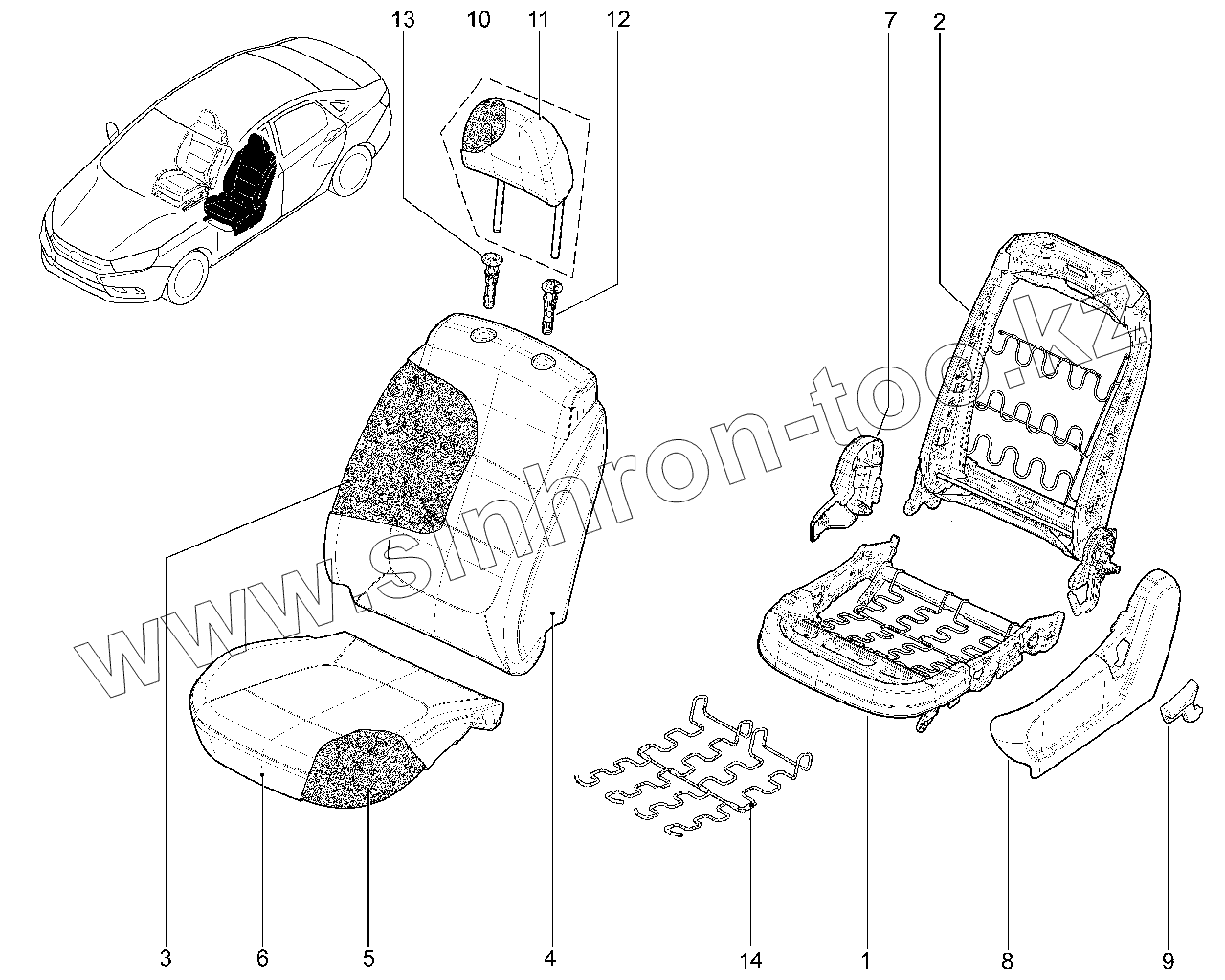 13 10 11 12 7 2

www.sinhron-too.kz

3 6 5 4 14 1 8 9