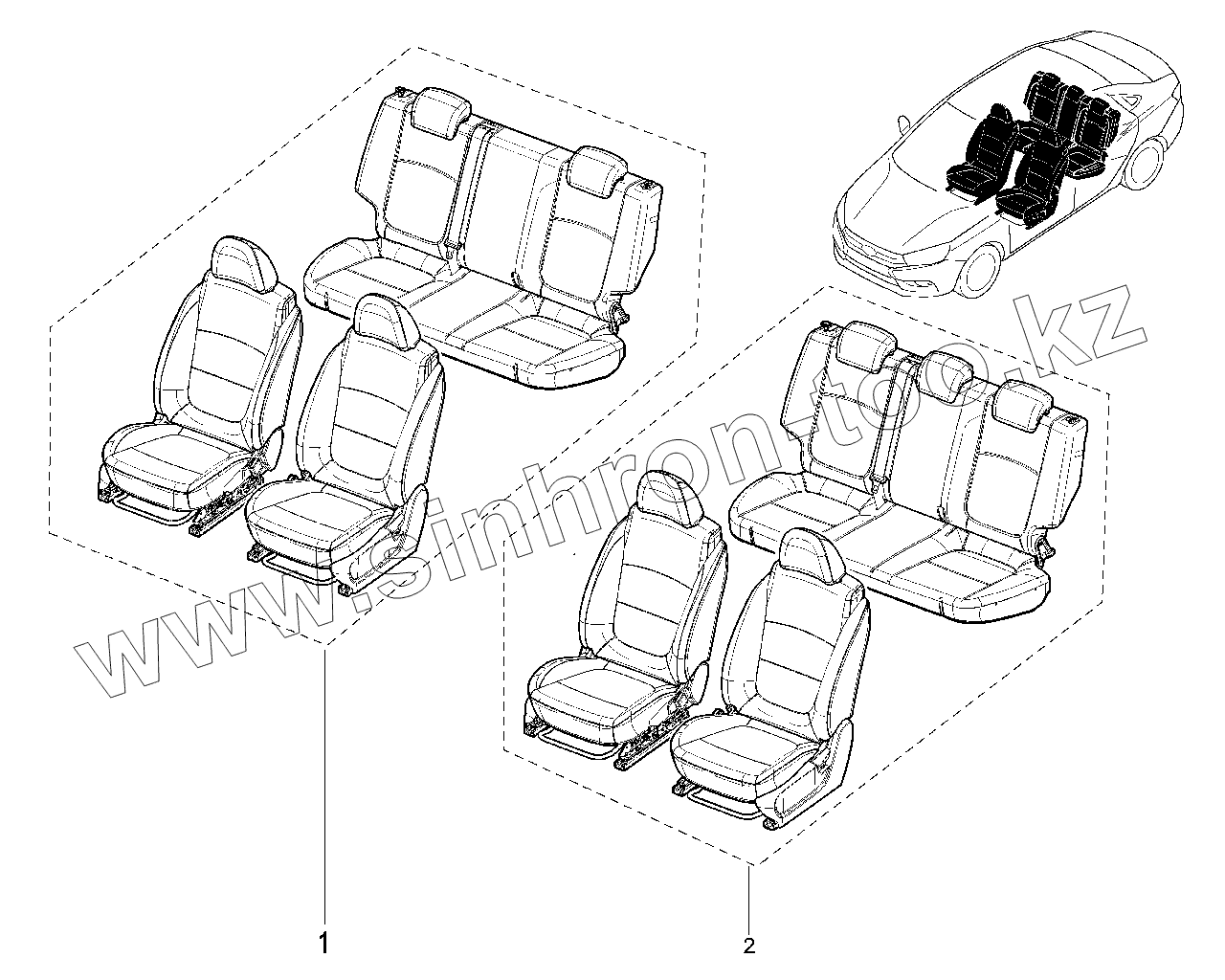 www.sinhron-too.kz

1

2