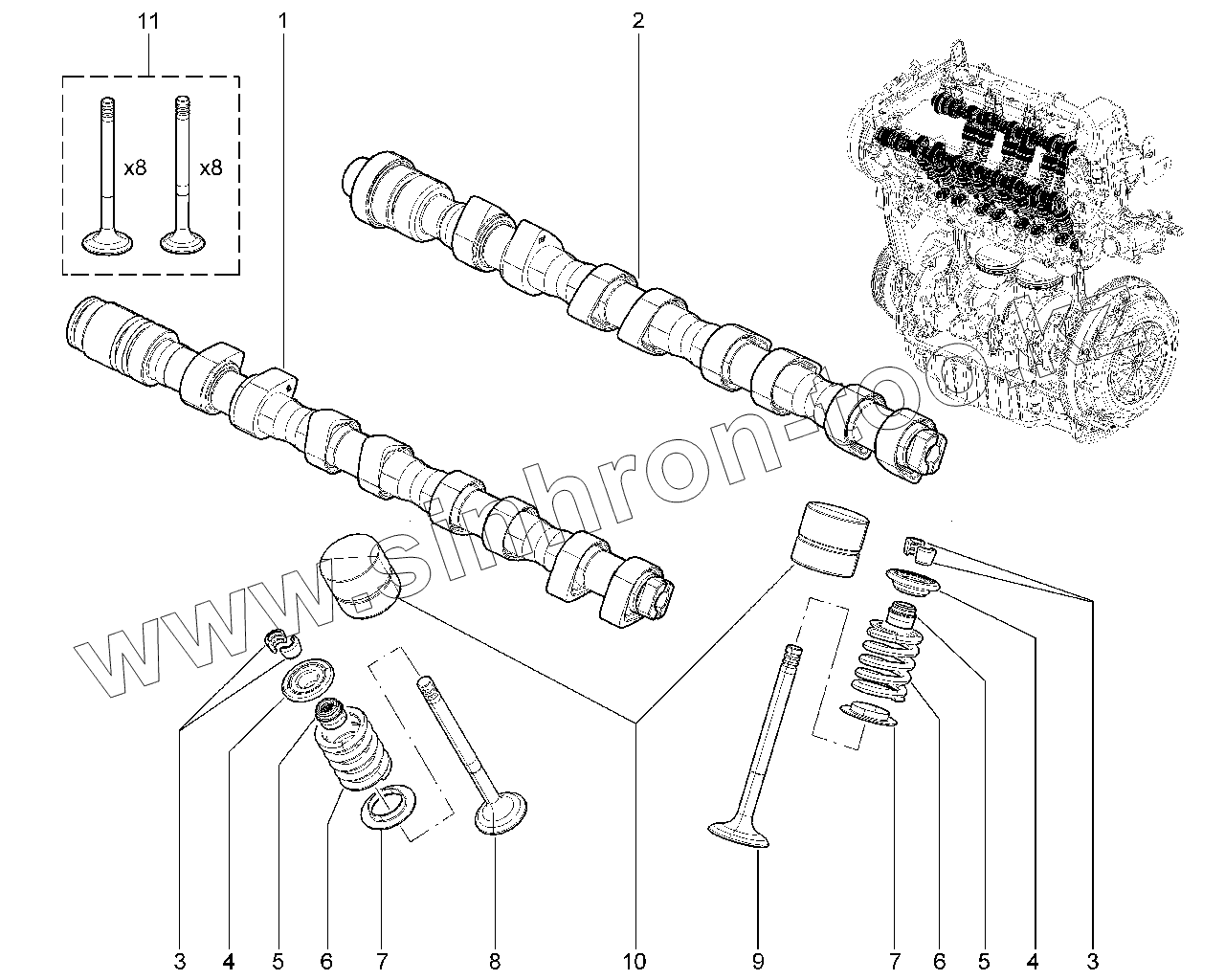 11
1
2
x8
x8
www.sinhron-too.kz
3
4
5
6
7
8
10
9
7
6
5
4
3