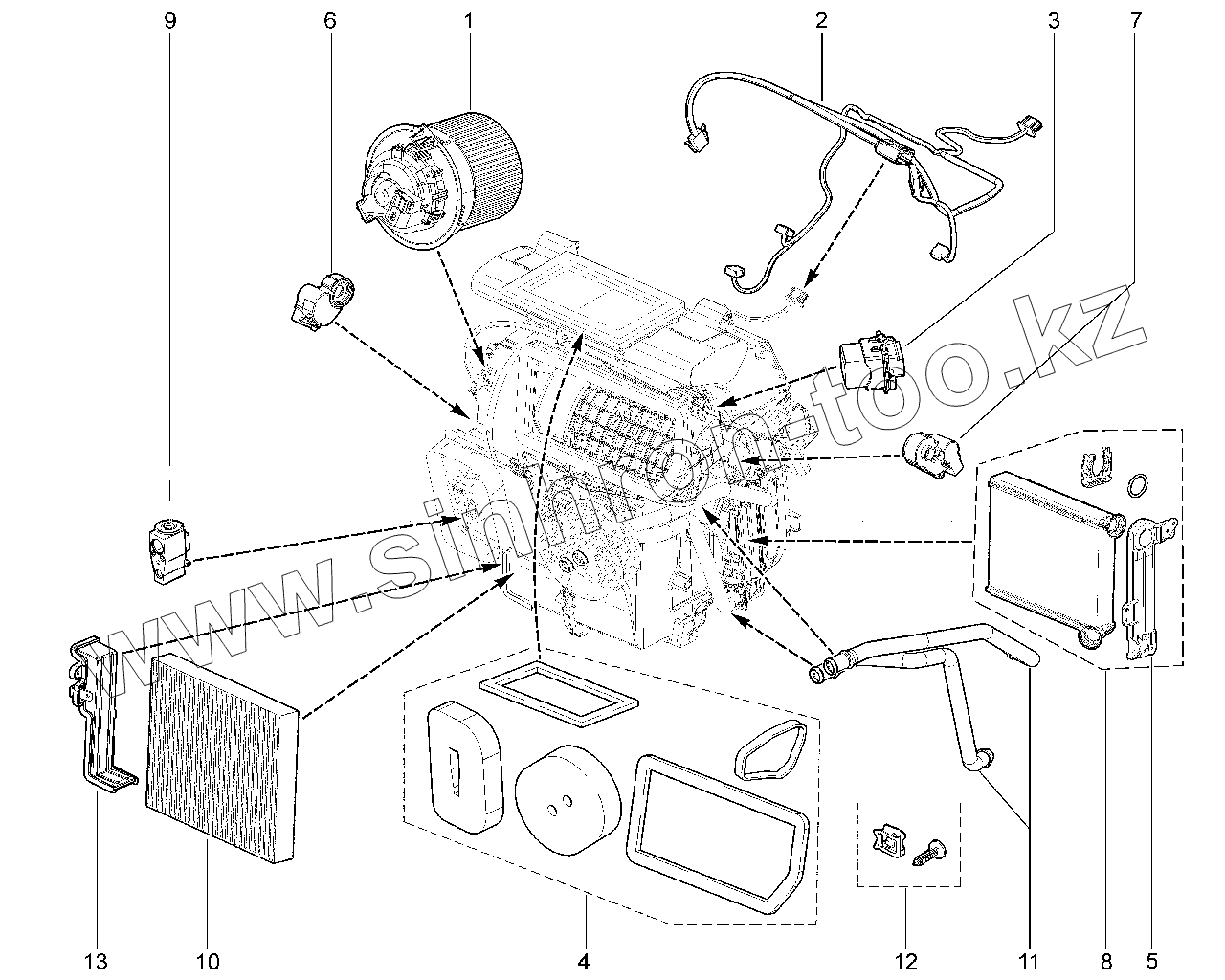 9
6
1
2
3
7
www.simkom-too.kz
13
10
4
12
11
8
5