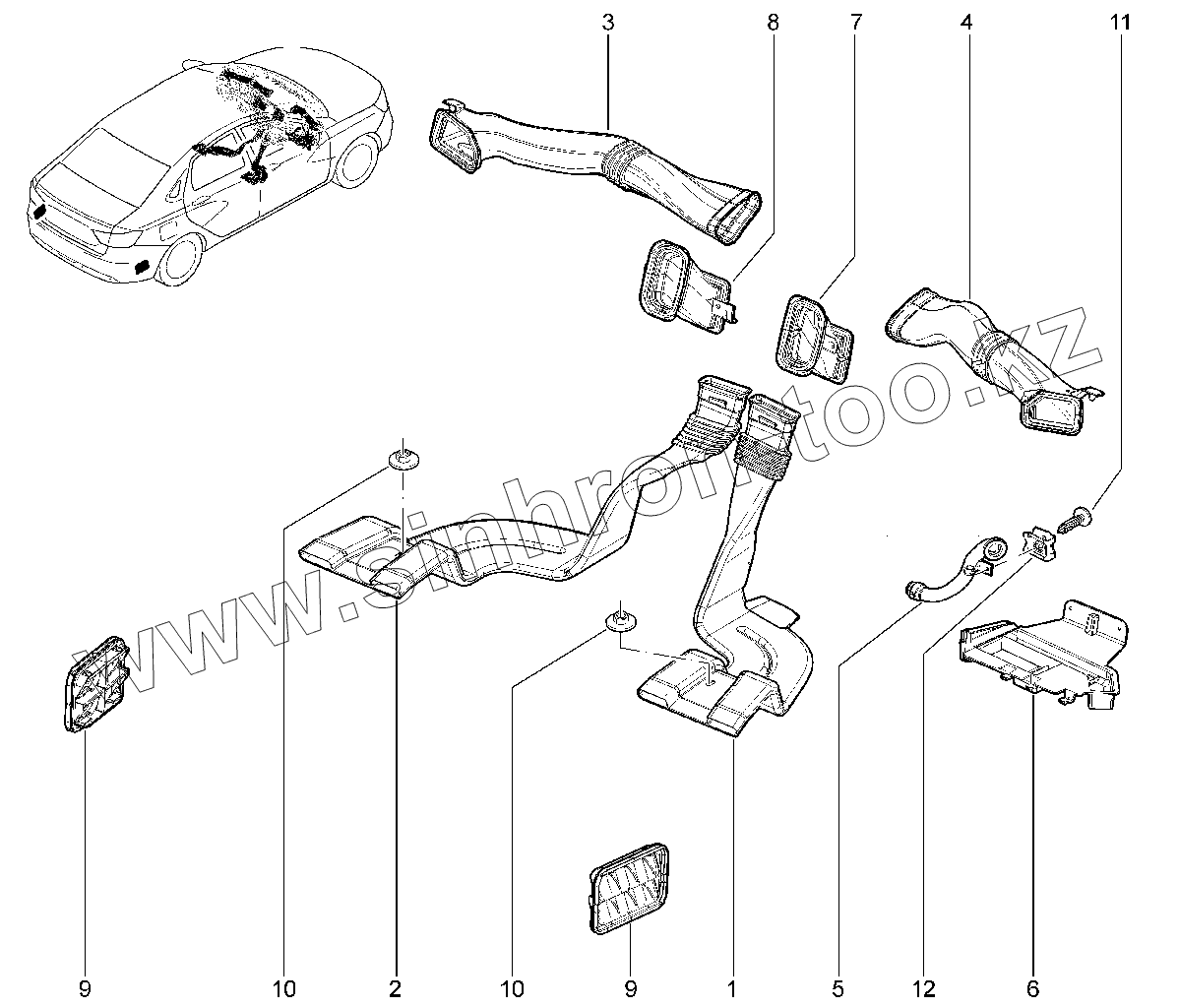 3
8
7
4
11
www.sinhrontoo.kz
9
10
2
10
9
1
5
12
6