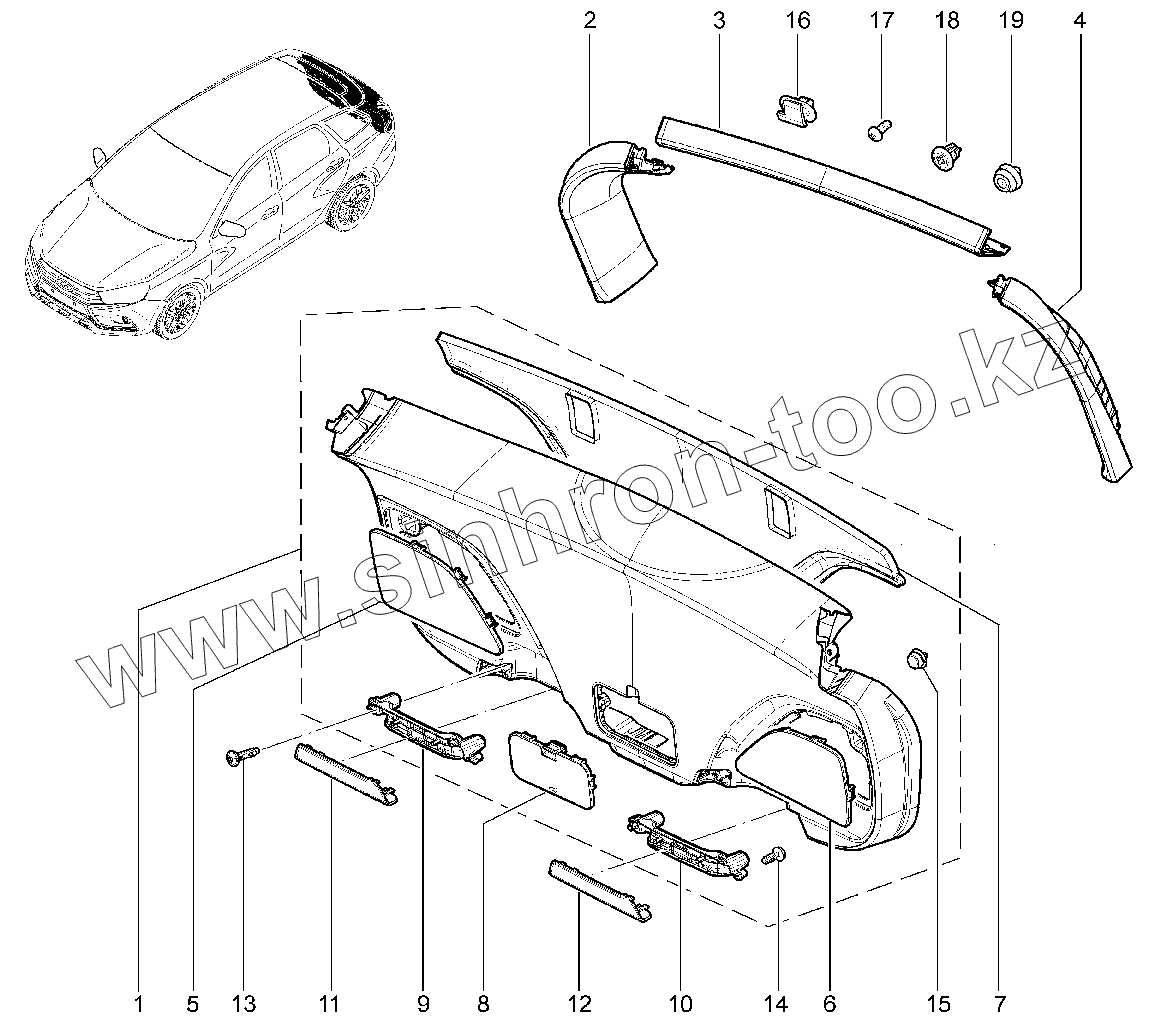 2 3 16 17 18 19 4

www.sinhron-too.kz

1 5 13 11 9 8 12 10 14 6 15 7