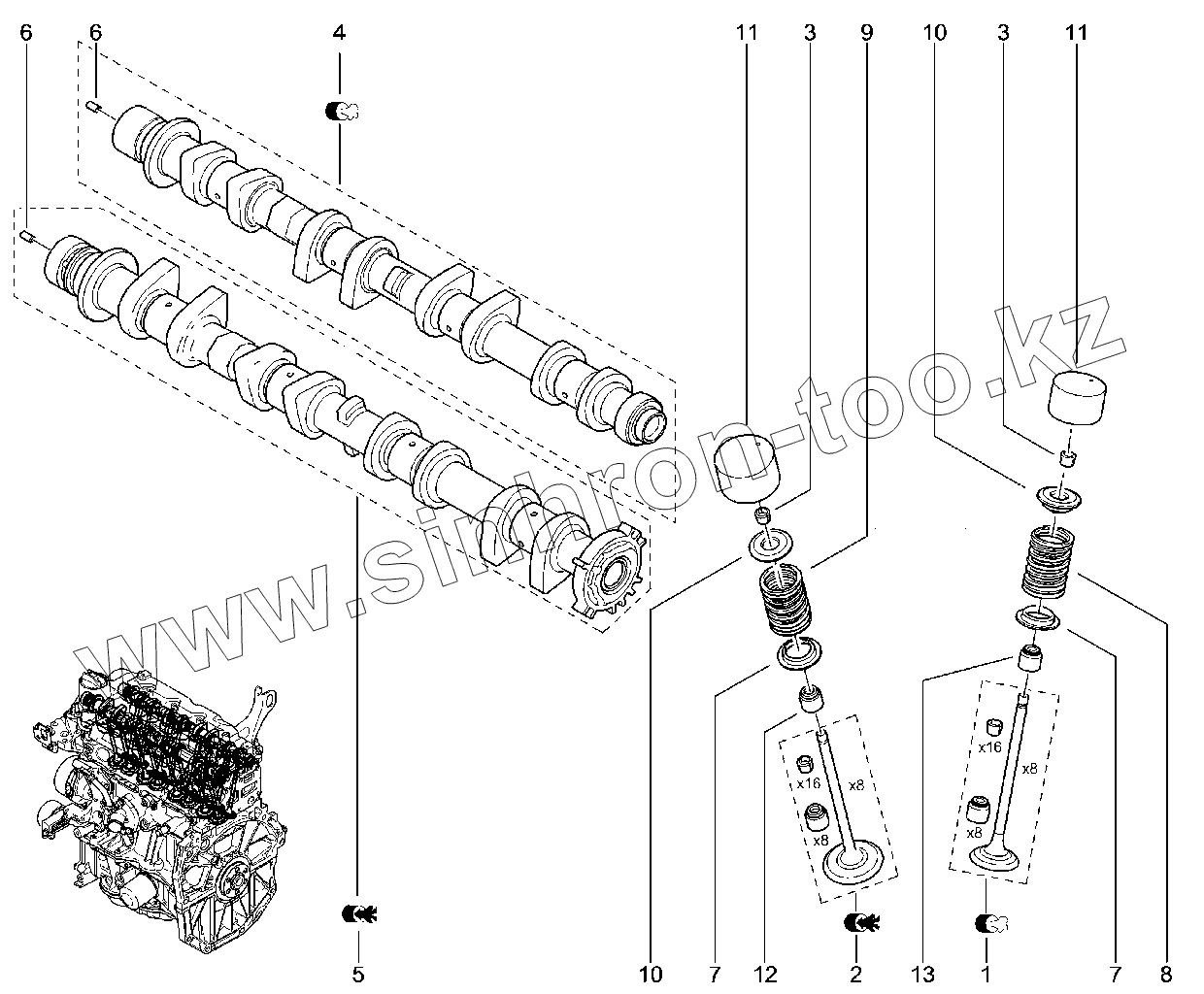 6
6
4
11
3
9
10
3
11
www.sinhron-too.kz
x16
x8
x8
x16
x8
x8
5
10
7
12
2
13
1
7
8