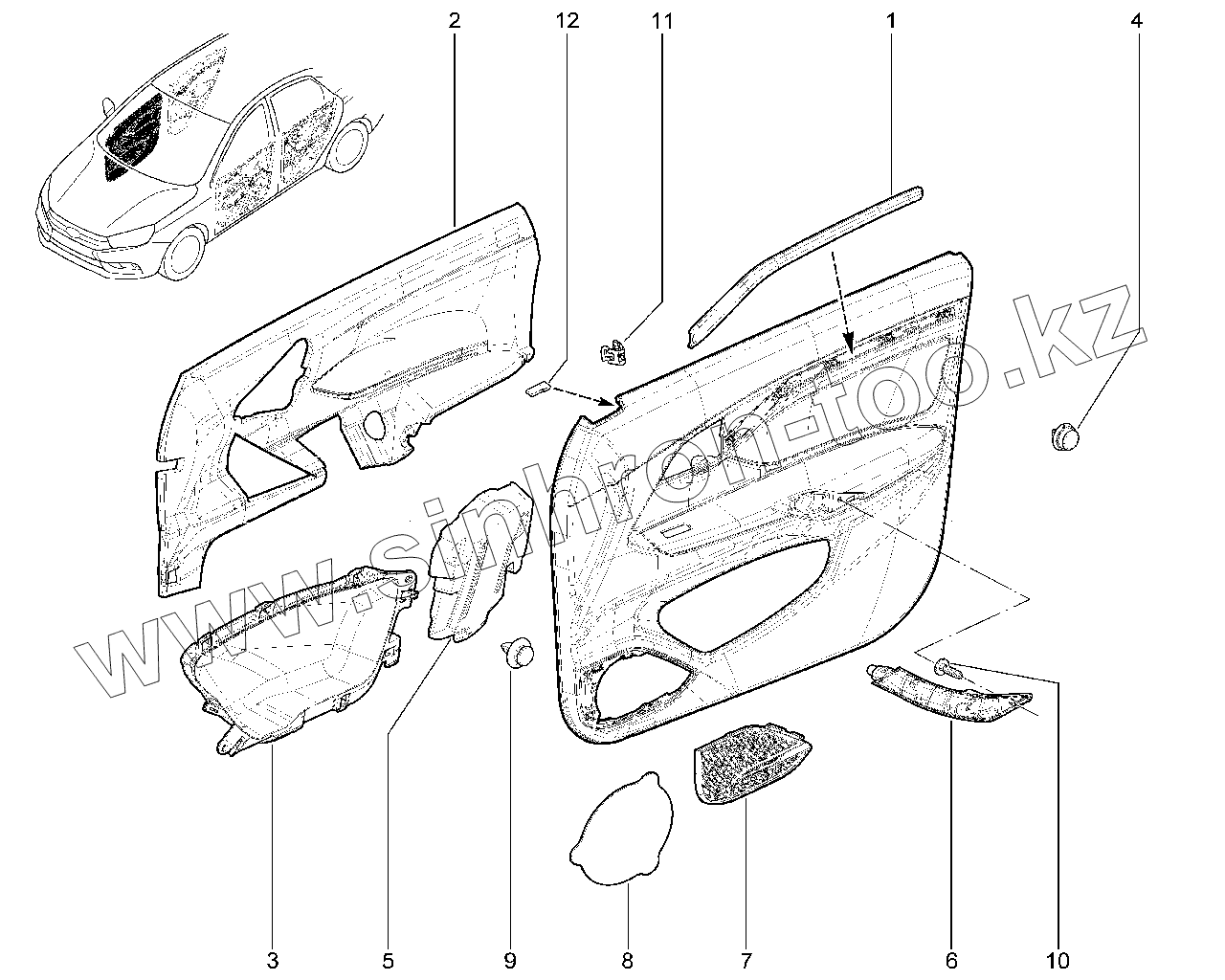 2
12
11
1
4
www.sinhron-too.kz
3
5
9
8
7
6
10