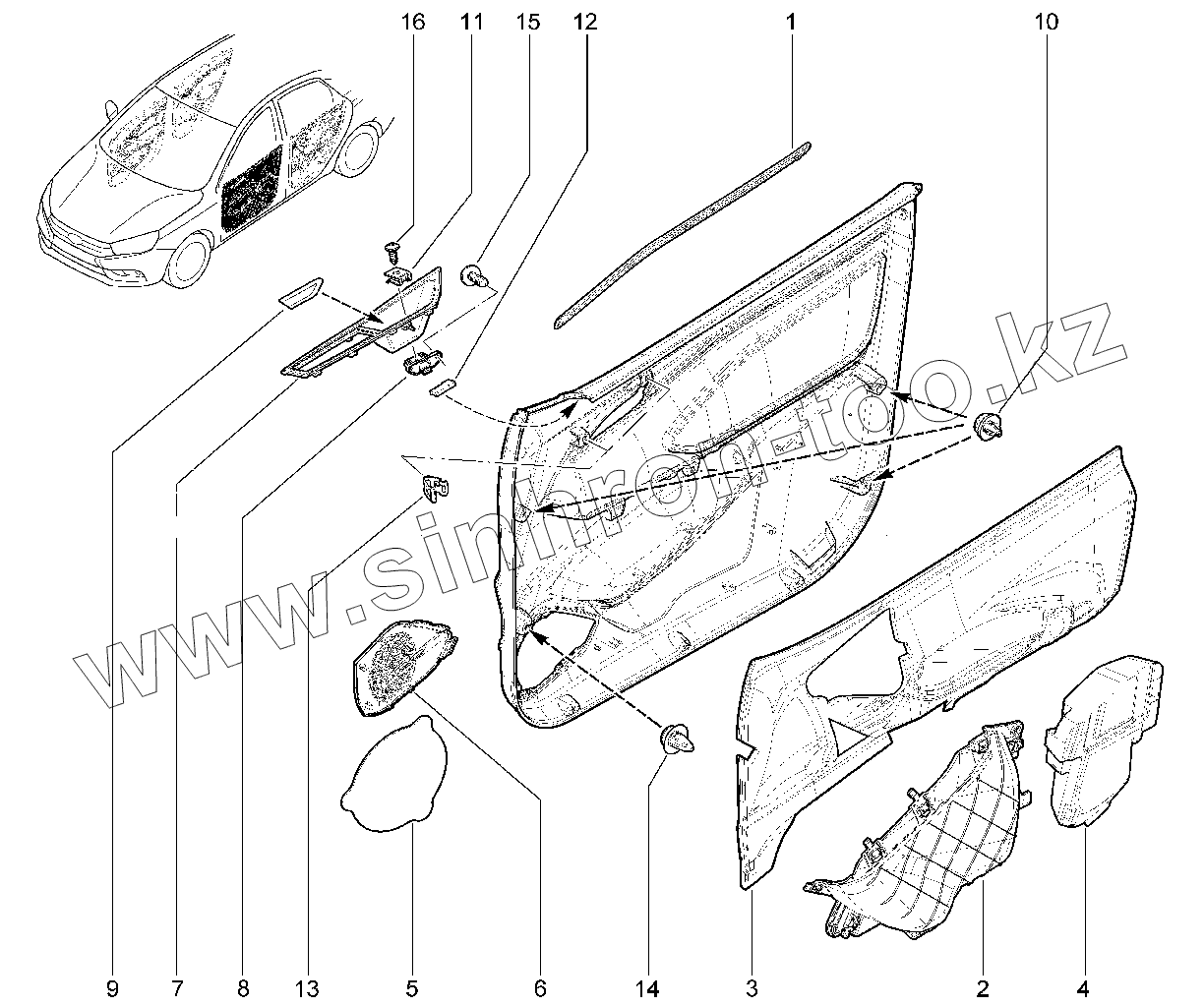 16
11
15
12
1
10
www.sinhron-too.kz
9
7
8
13
5
6
14
3
2
4