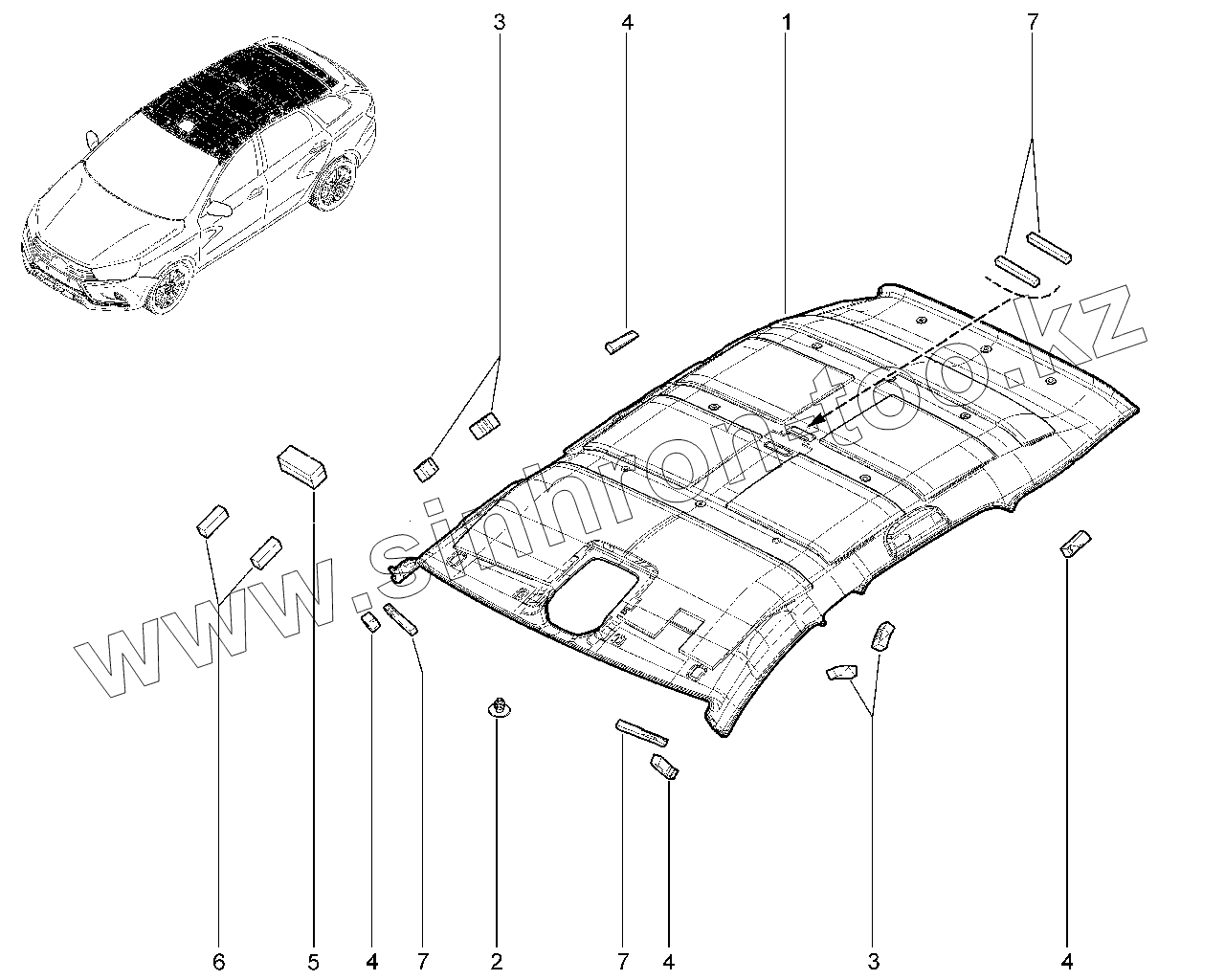 3
4
1
7
www.sinhron-too.kz
6
5
4
7
2
7
4
3
4