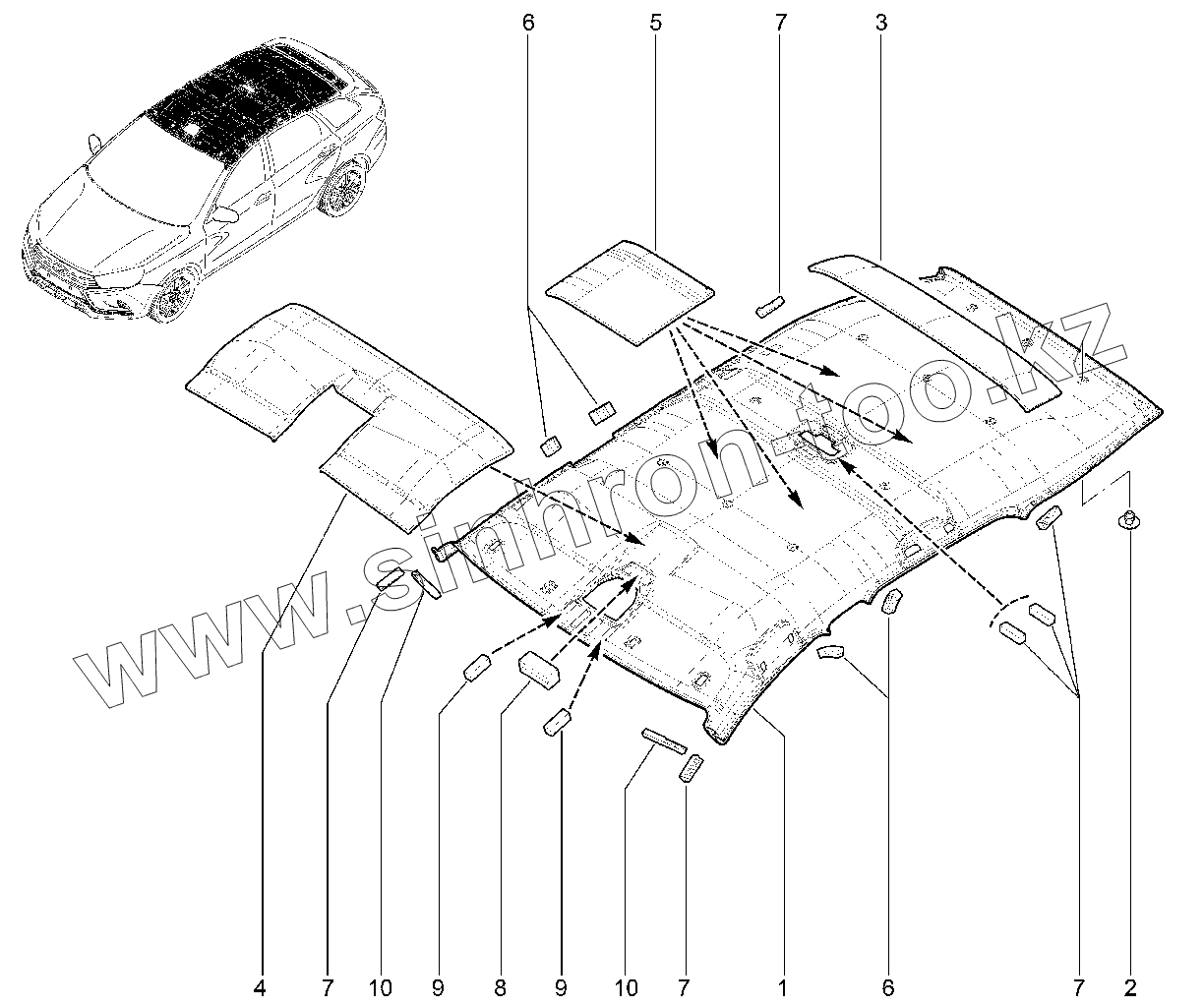 6
5
7
3

www.sinhron-too.kz

4
7
10
9
8
9
10
7
1
6
7
2