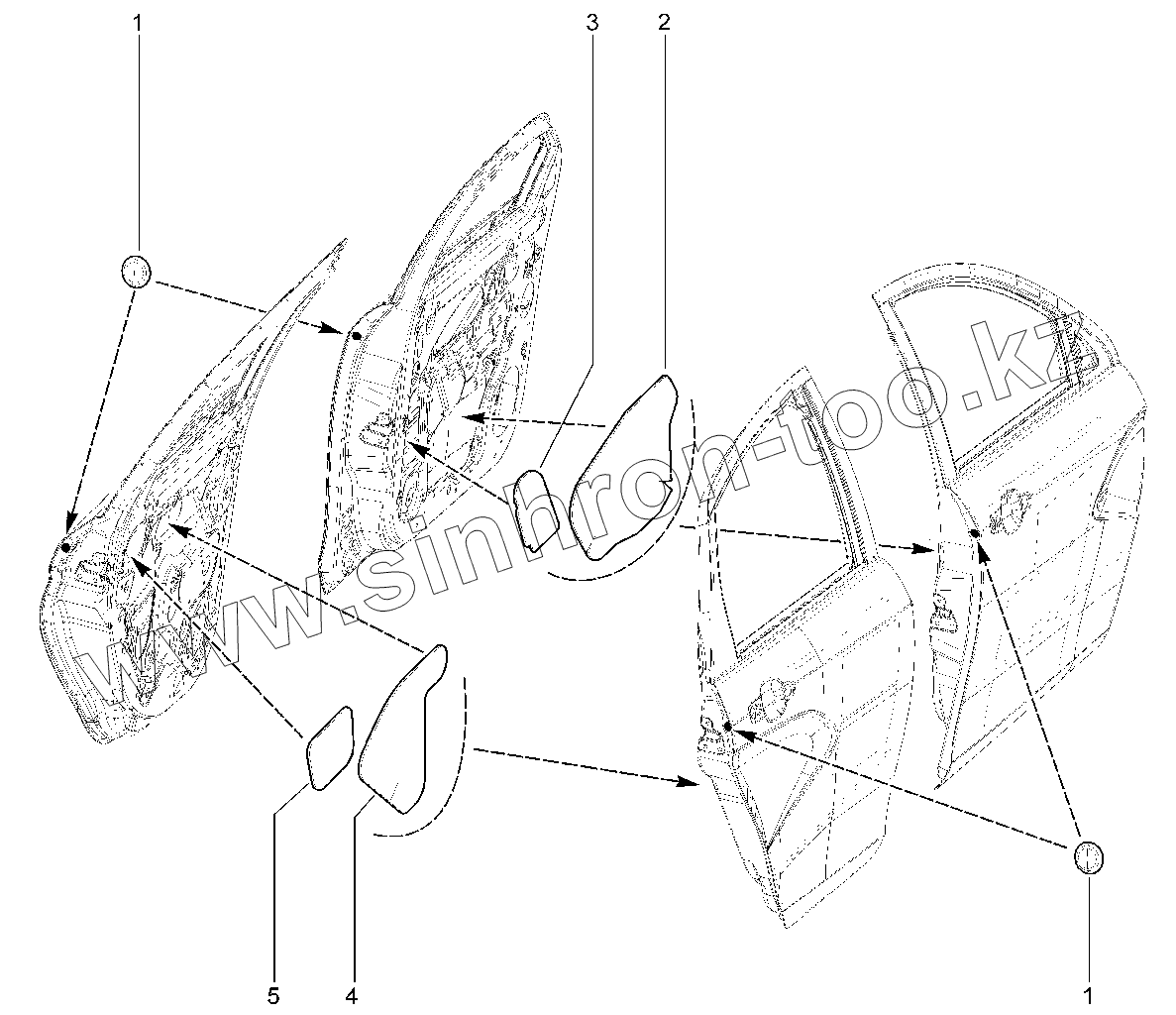 1
3
2
www.sinhron-too.kz
5
4
1