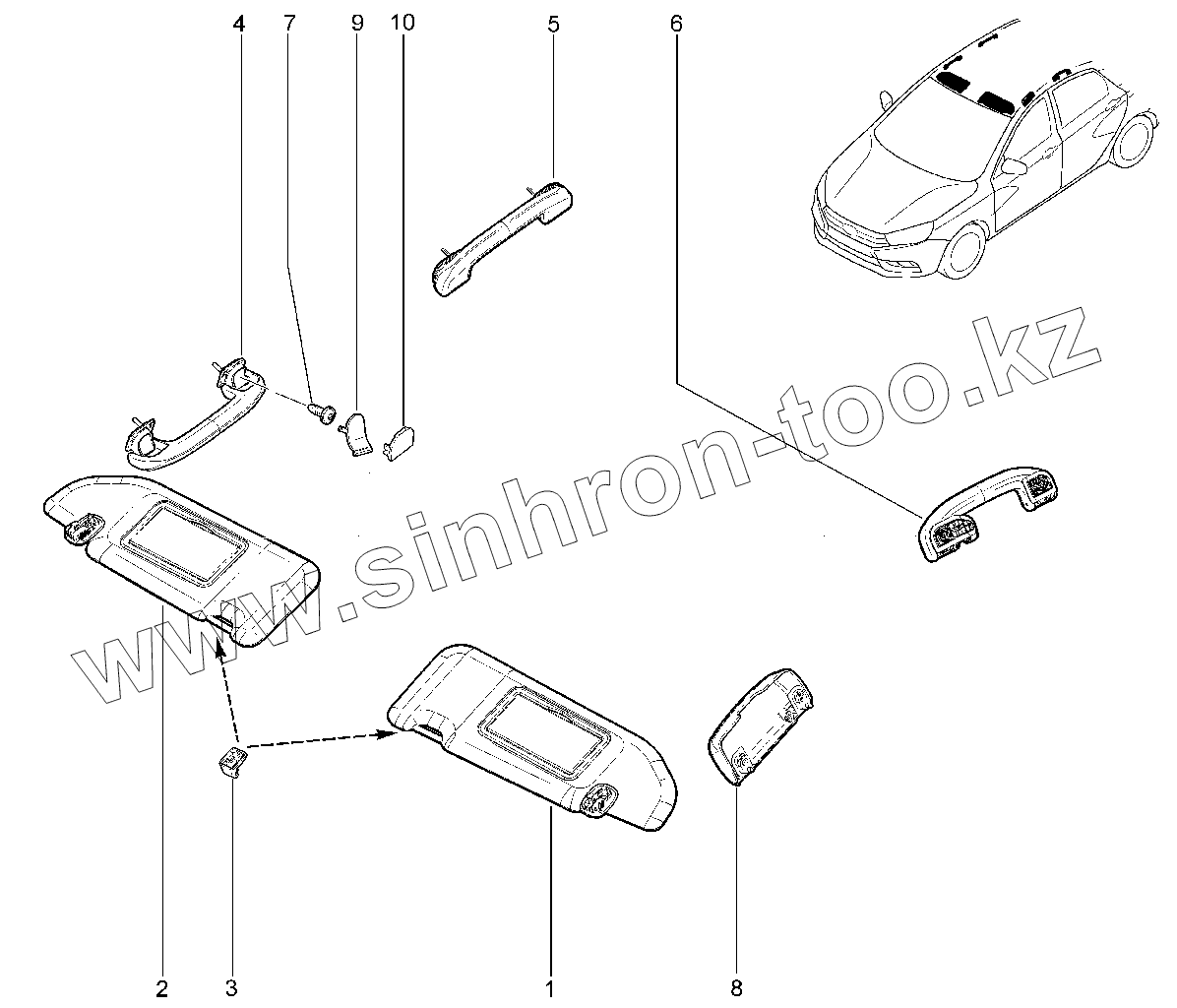 4 7 9 10 5 6

www.sinhron-too.kz

2 3 1 8