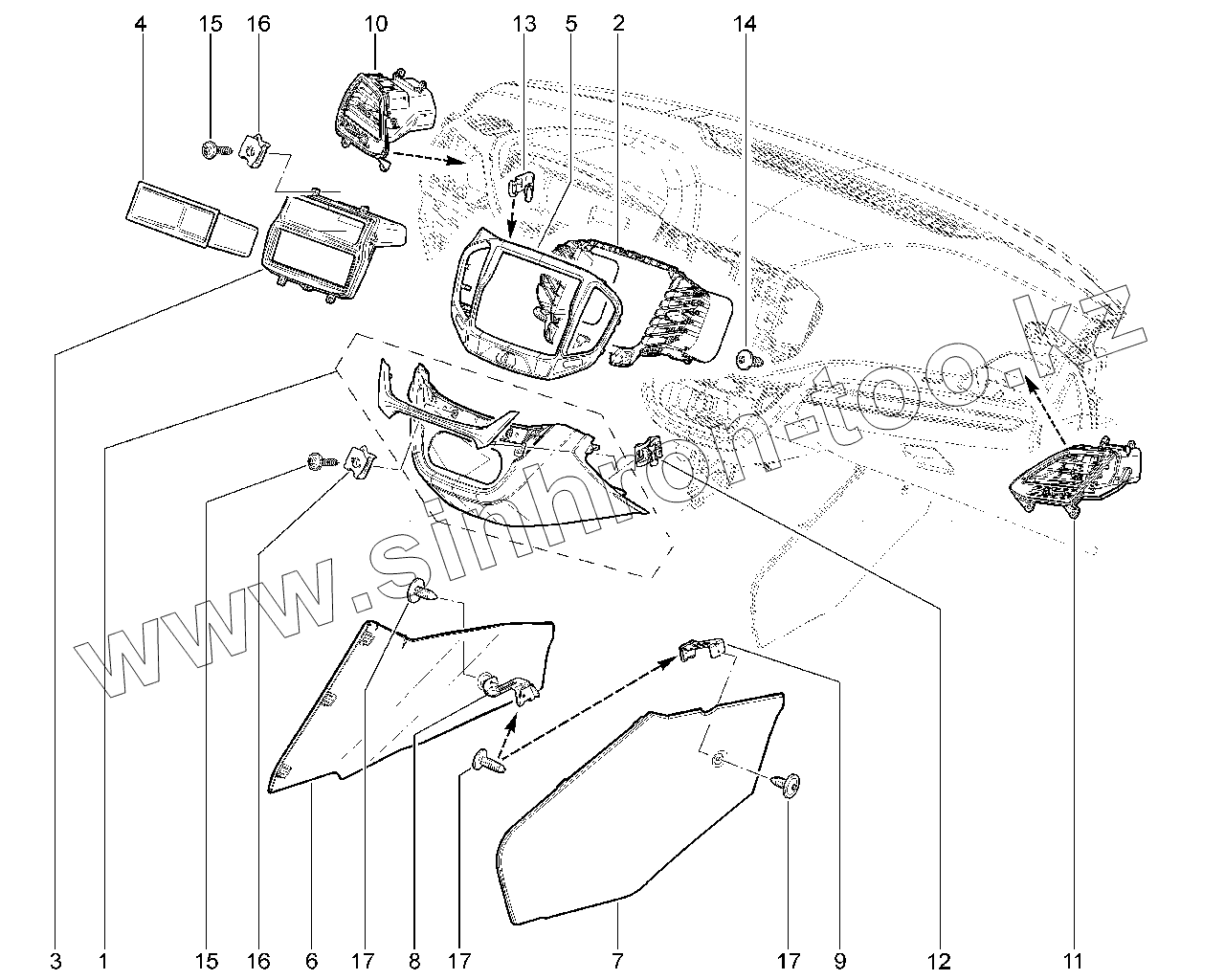 4 15 16 10 13 5 2 14

www.sinhron-too.kz

3 1 15 16 6 17 8 17 7 17 9 12 11